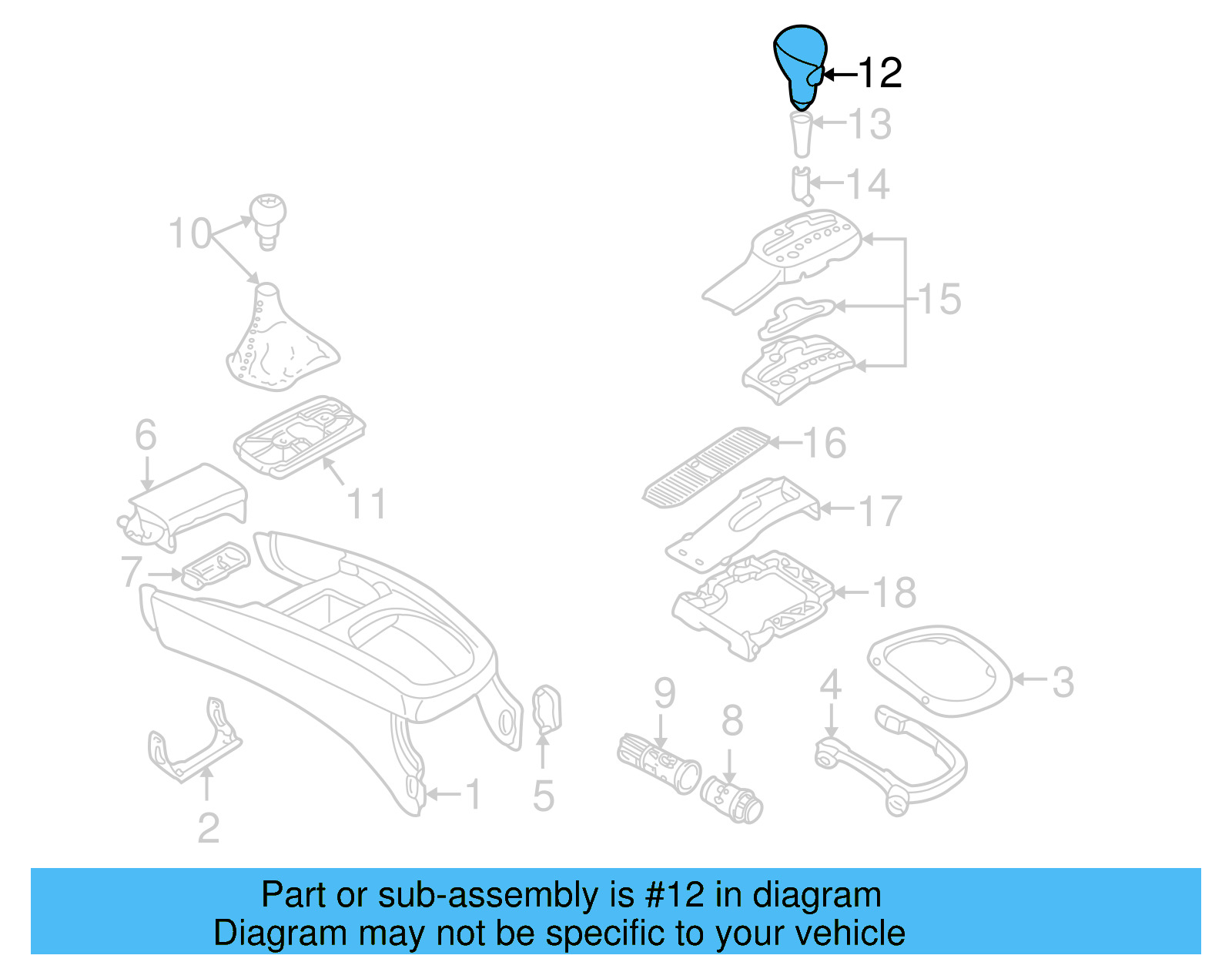 12
13
14
10
15
6
16
11
17
7
18
3
9
4
8
1
5
2

Part or sub-assembly is #12 in diagram
Diagram may not be specific to your vehicle