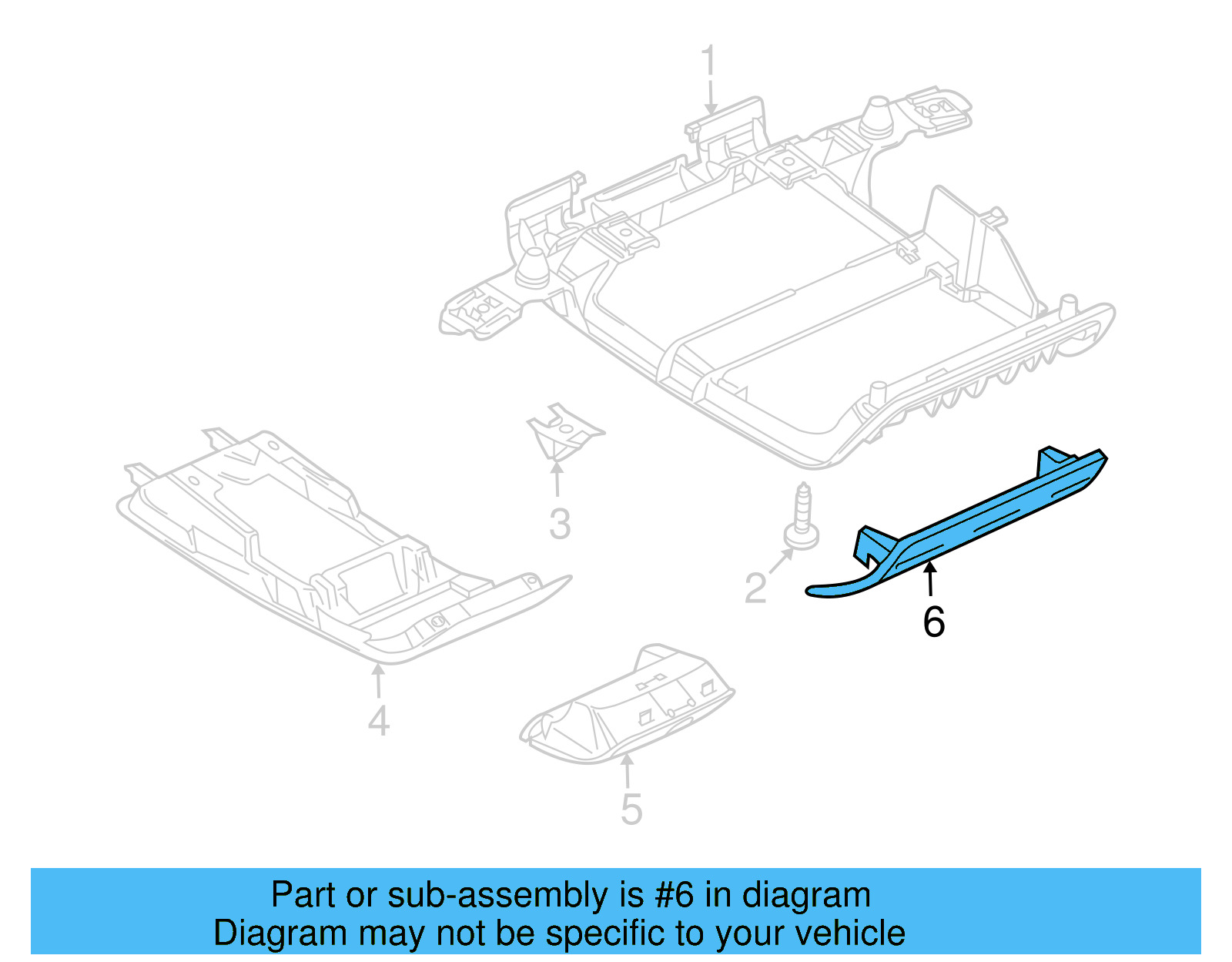 1

3

2

6

4

5

Part or sub-assembly is #6 in diagram
Diagram may not be specific to your vehicle