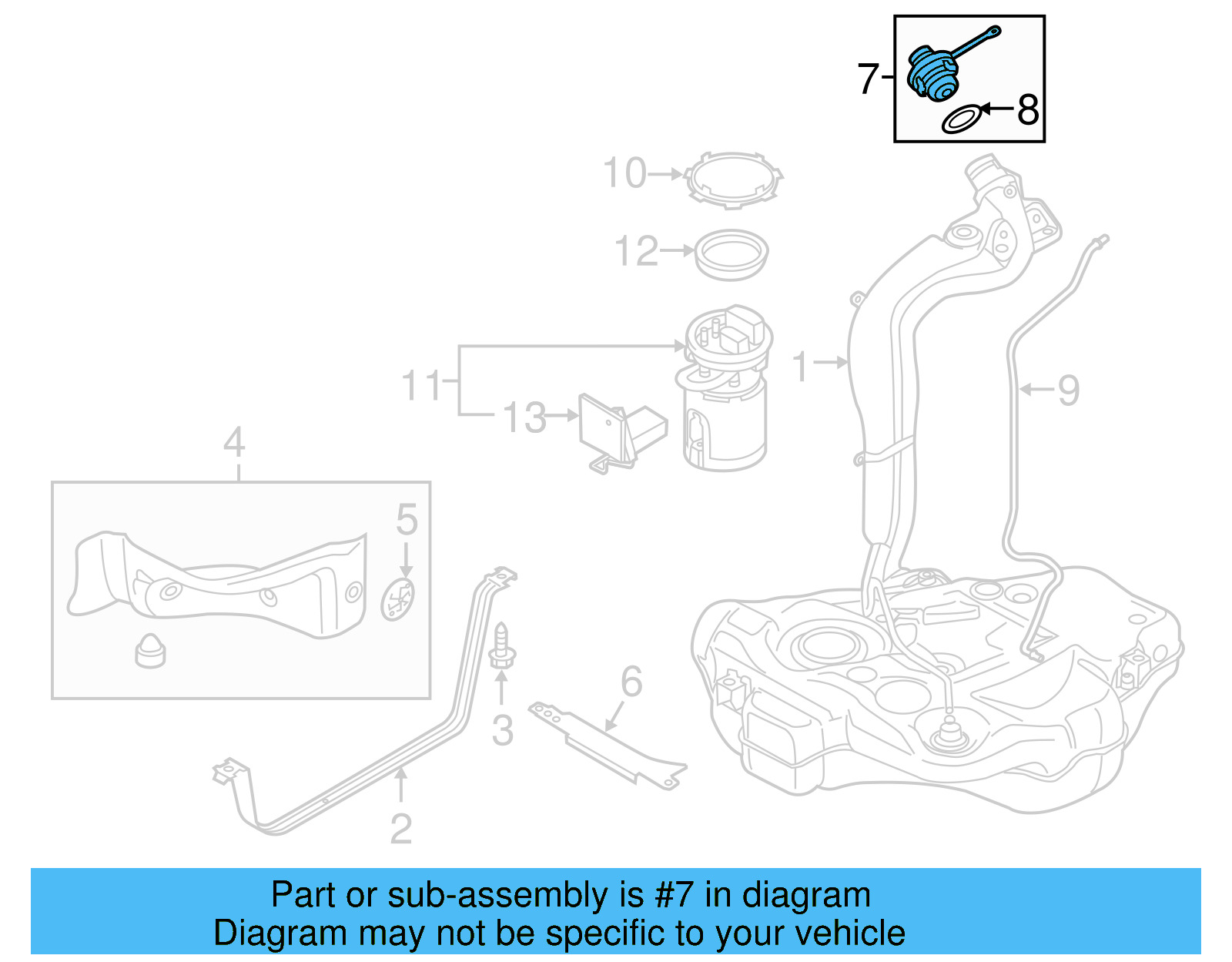 7
8
10
12
11
13
1
9
4
5
3
6
2

Part or sub-assembly is #7 in diagram
Diagram may not be specific to your vehicle