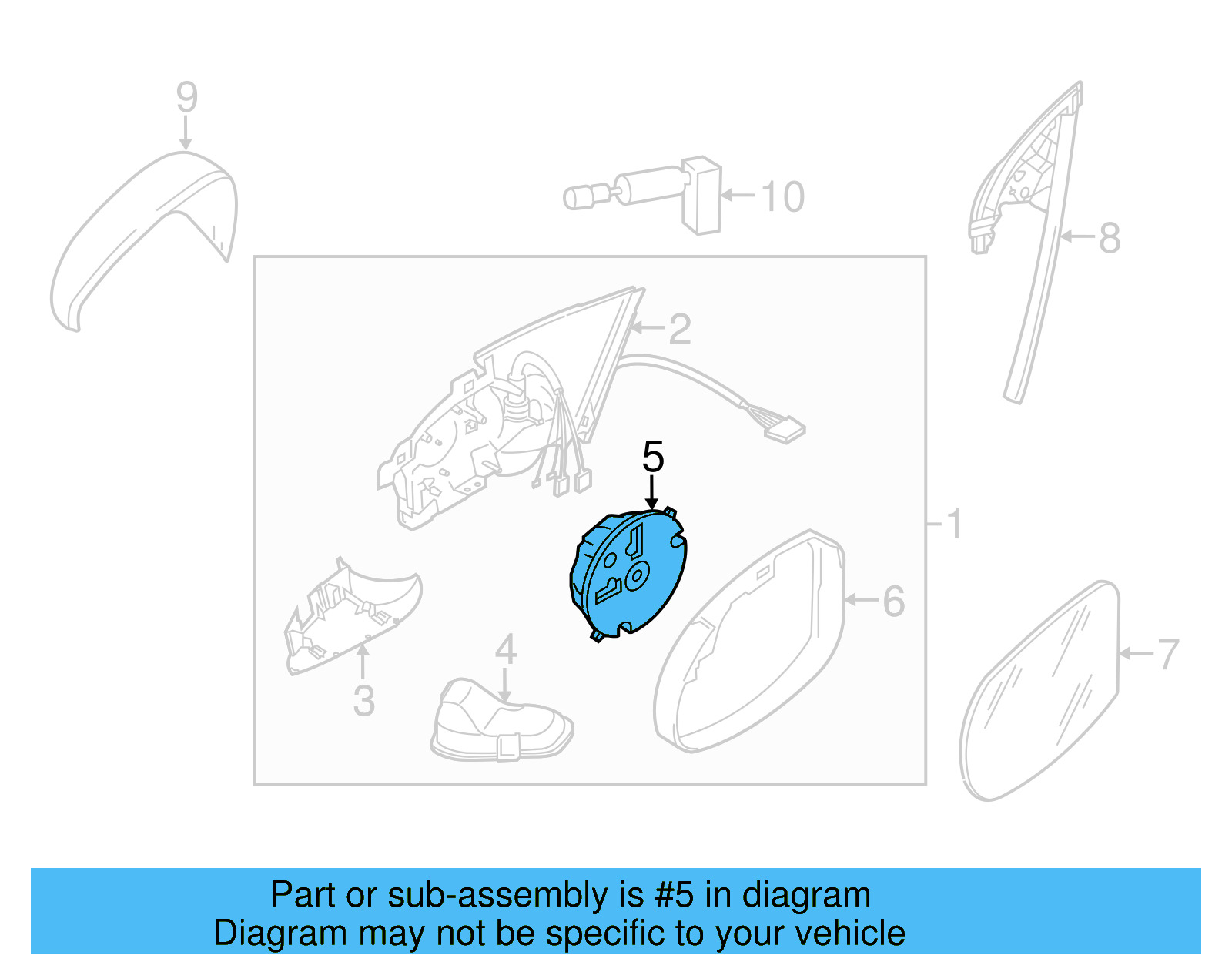 9
10
8
2
5
1
6
7
3
4

Part or sub-assembly is #5 in diagram
Diagram may not be specific to your vehicle