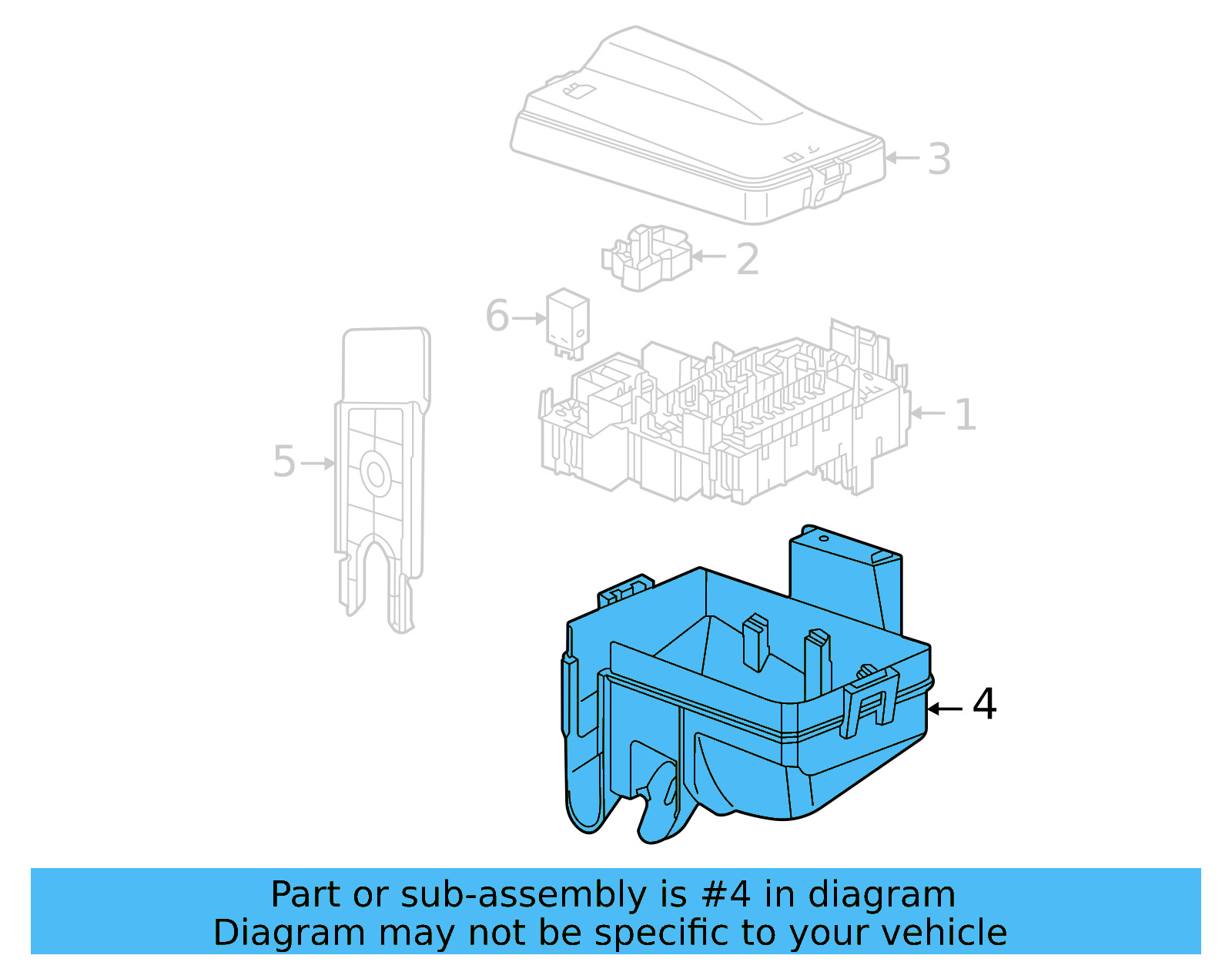 3
2
6
1
5
4

Part or sub-assembly is #4 in diagram
Diagram may not be specific to your vehicle