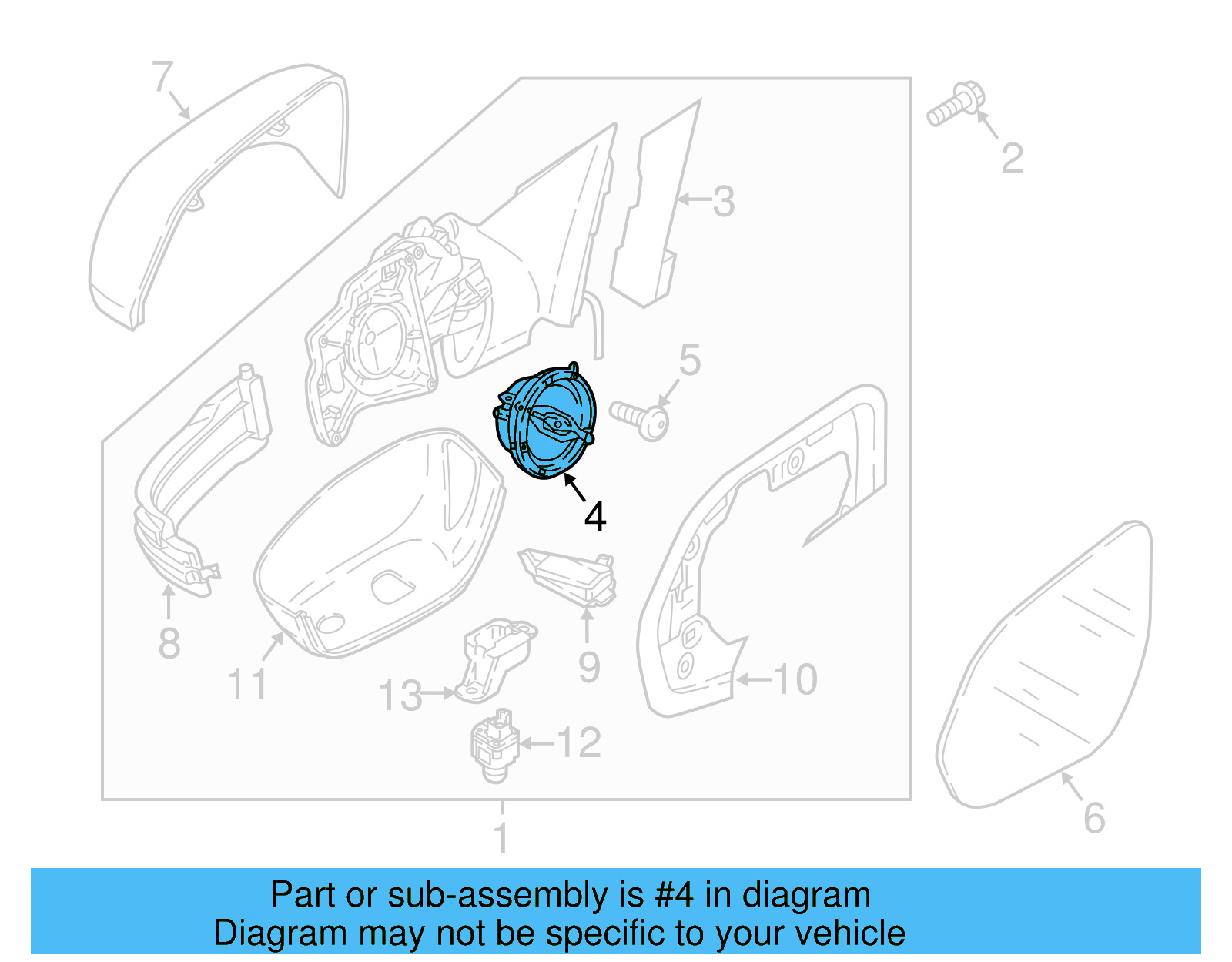 7
2
3
5
4
8
11
13
9
10
12
6
1

Part or sub-assembly is #4 in diagram
Diagram may not be specific to your vehicle