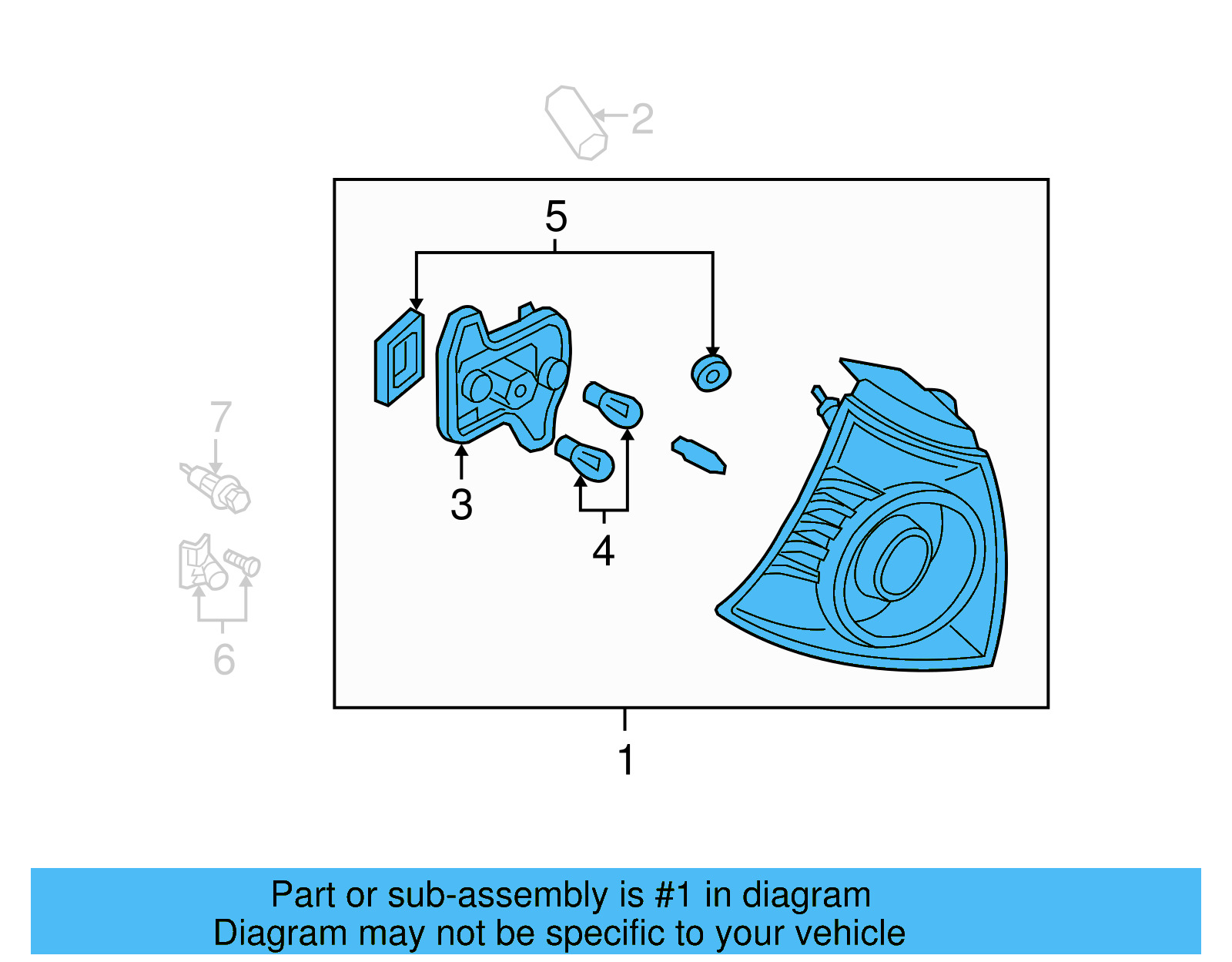 2

5

7

3

4

6

1

Part or sub-assembly is #1 in diagram
Diagram may not be specific to your vehicle