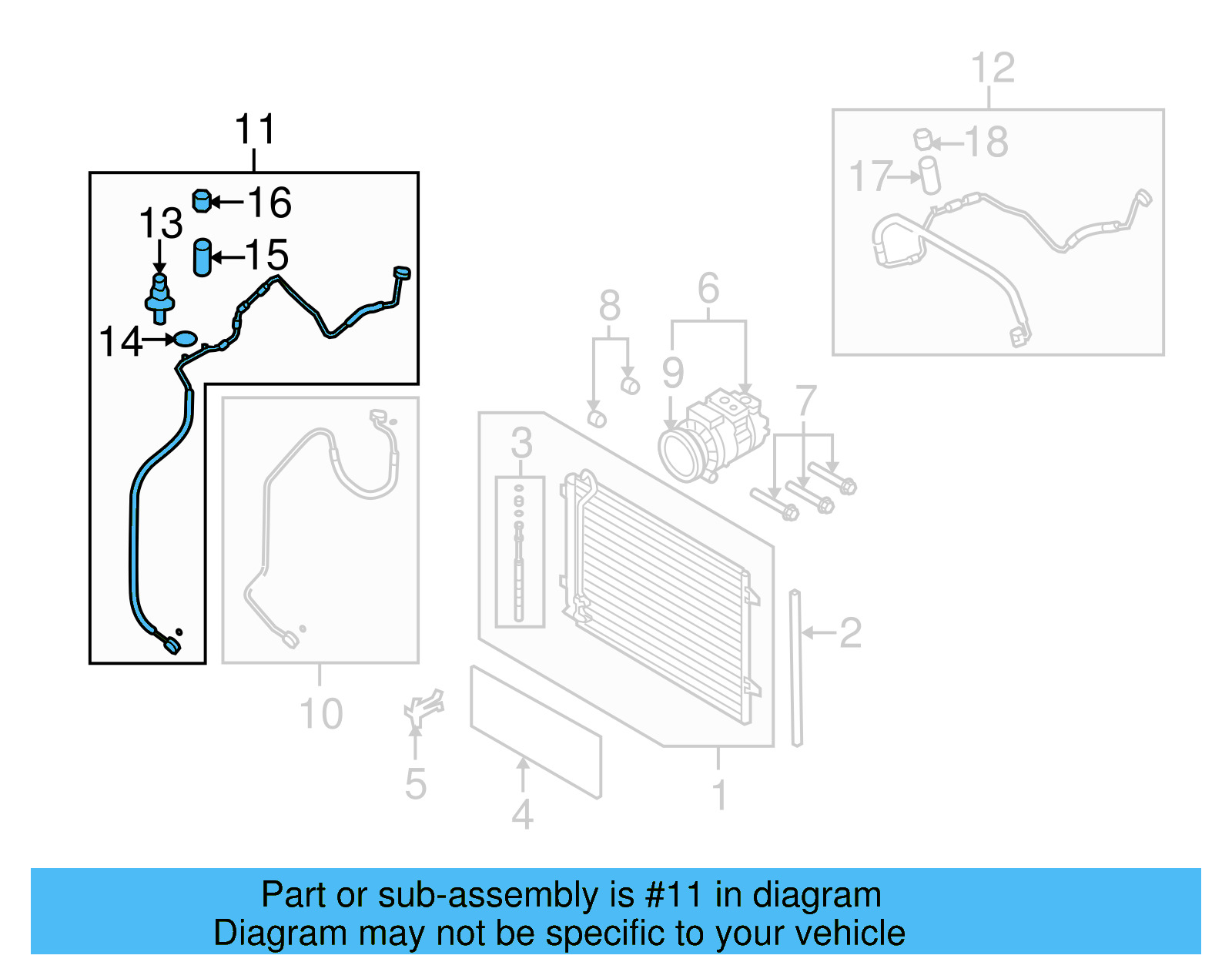 11
16
13
15
14
12
18
17
8
6
9
7
3
2
10
5
4
1

Part or sub-assembly is #11 in diagram
Diagram may not be specific to your vehicle