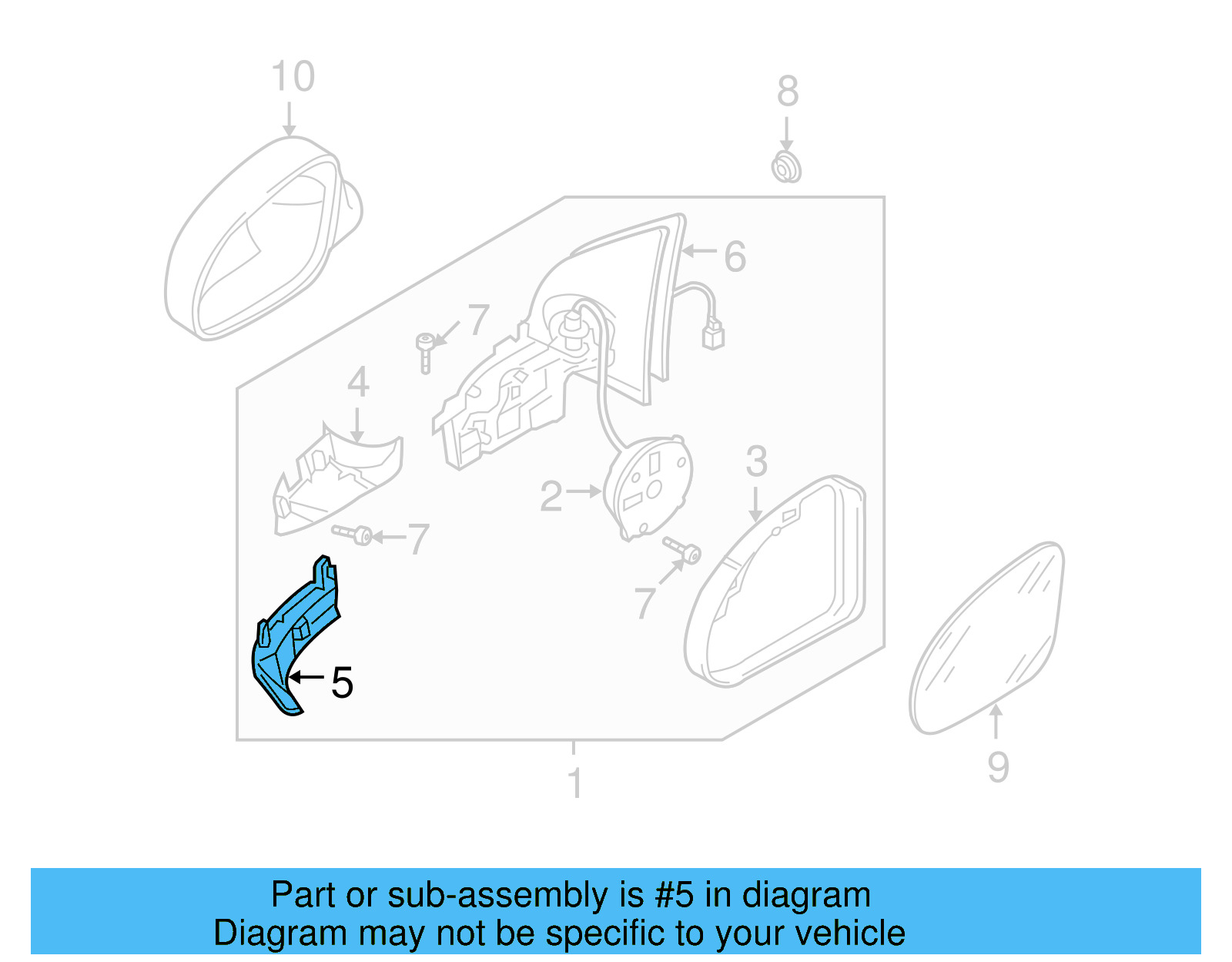 10

8

6

7

4

2

3

7

7

5

1

9

Part or sub-assembly is #5 in diagram
Diagram may not be specific to your vehicle