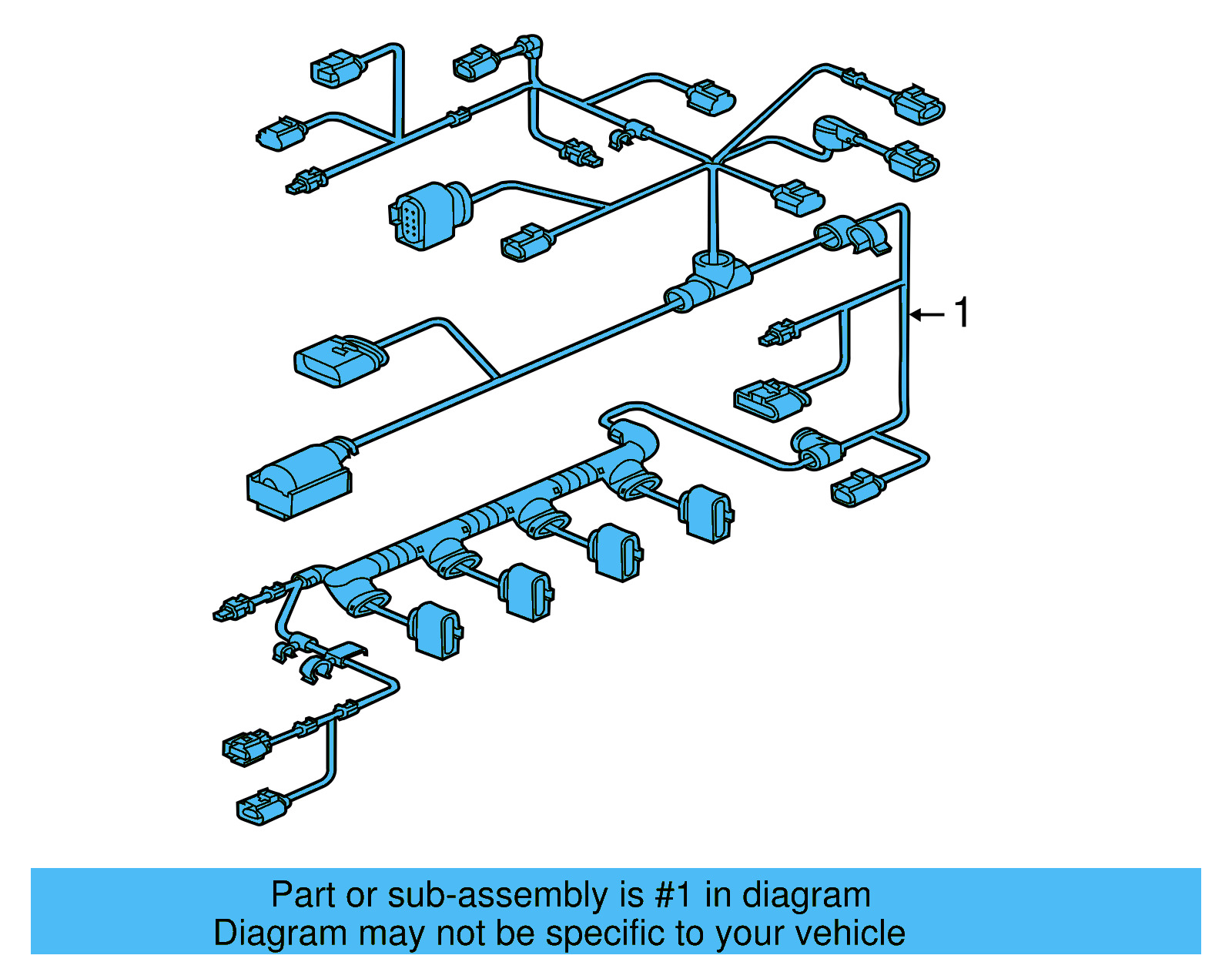 1

Part or sub-assembly is #1 in diagram
Diagram may not be specific to your vehicle