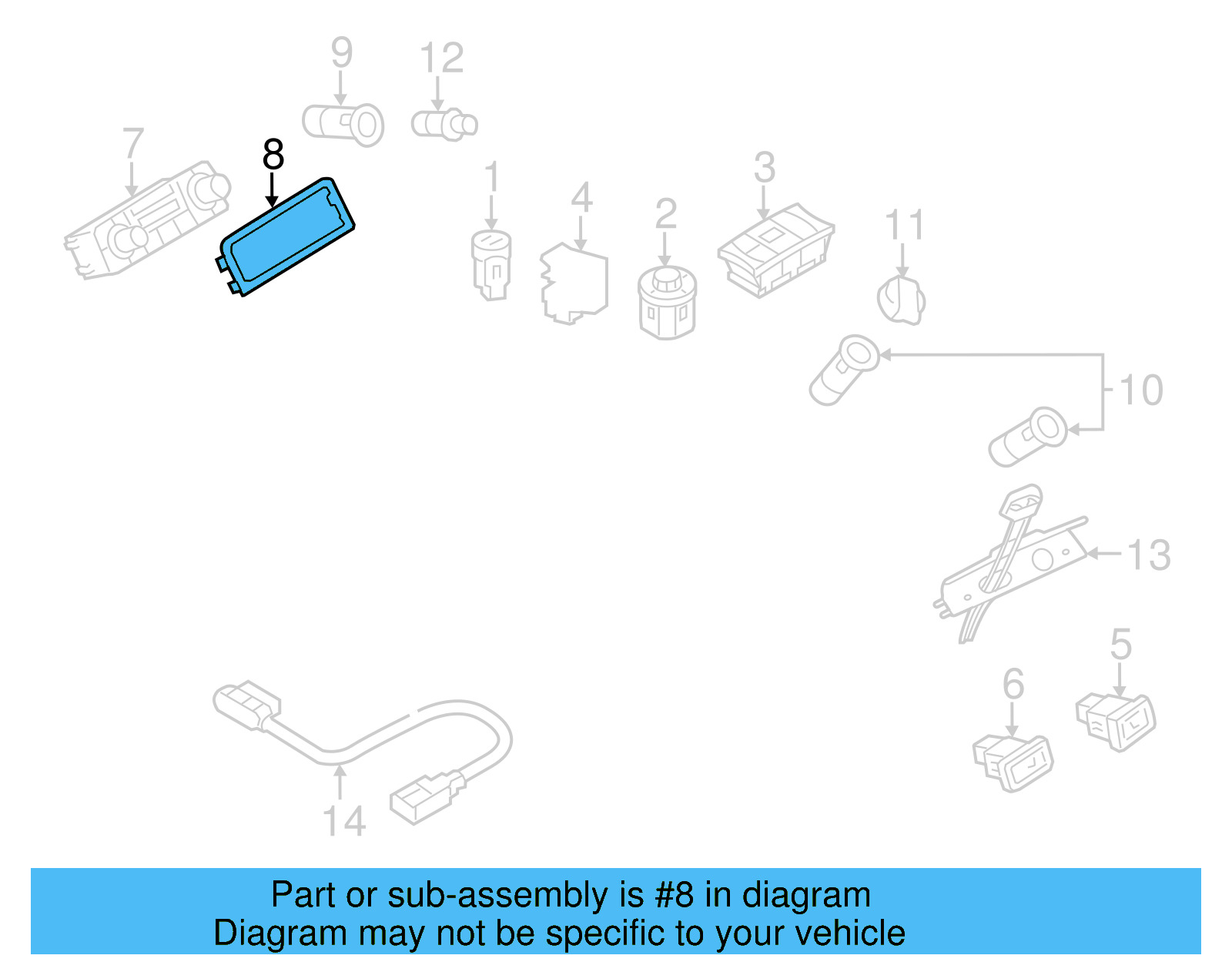 9
12
7
8
1
4
2
3
11
10
13
5
6
14

Part or sub-assembly is #8 in diagram
Diagram may not be specific to your vehicle