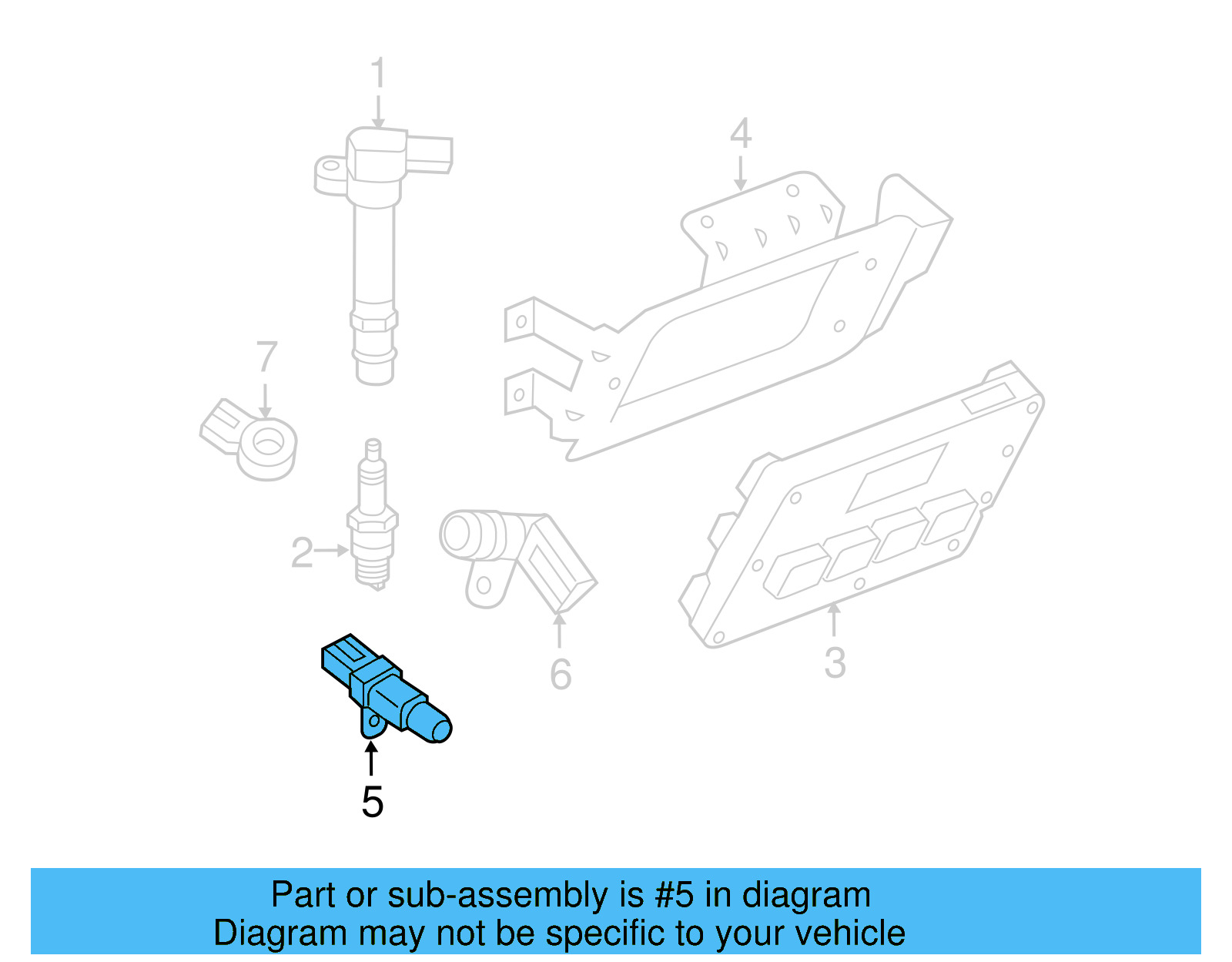 1
4
7
2
6
3
5

Part or sub-assembly is #5 in diagram
Diagram may not be specific to your vehicle