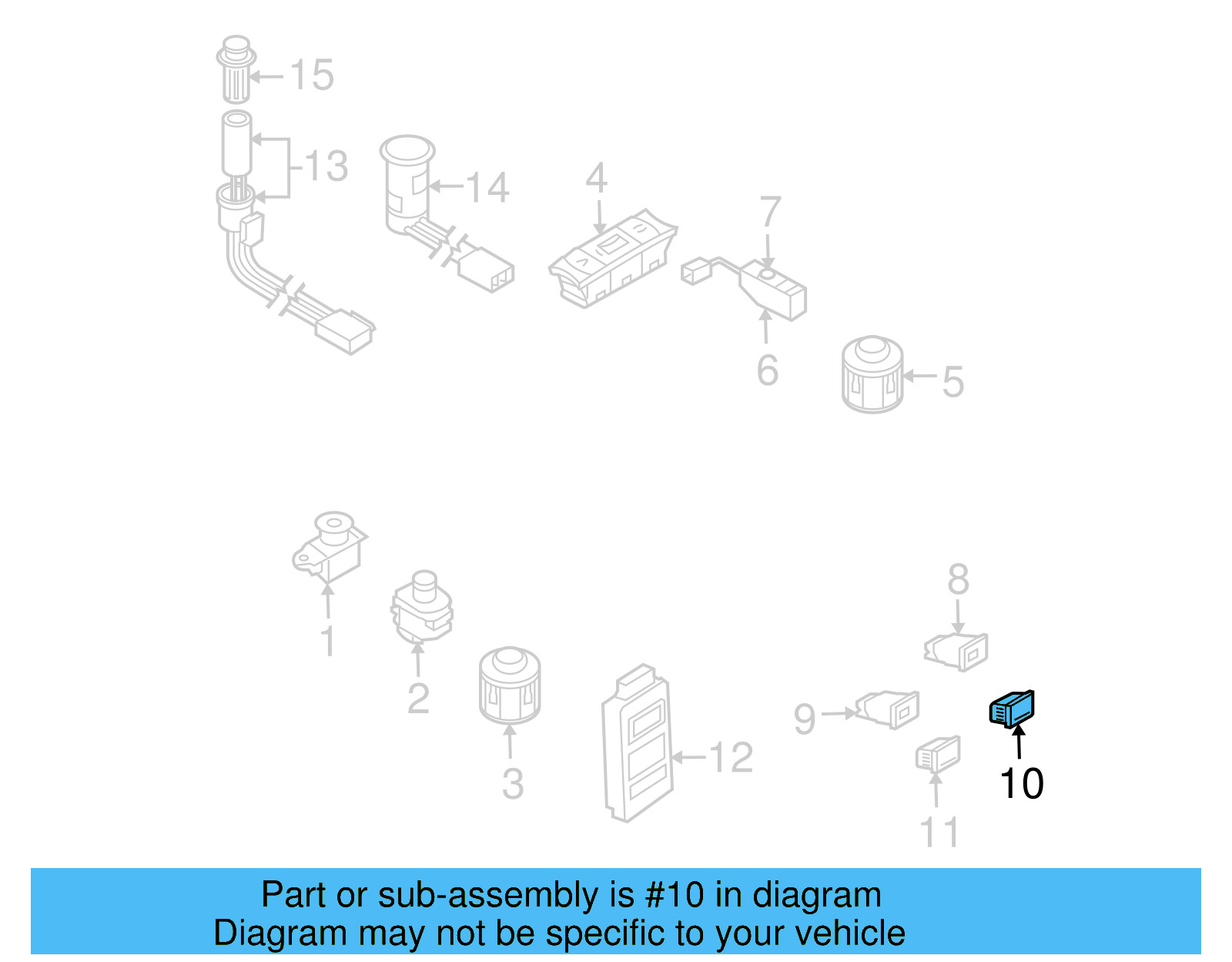 15
13
14
4
7
6
5
1
2
3
12
8
9
10
11

Part or sub-assembly is #10 in diagram
Diagram may not be specific to your vehicle