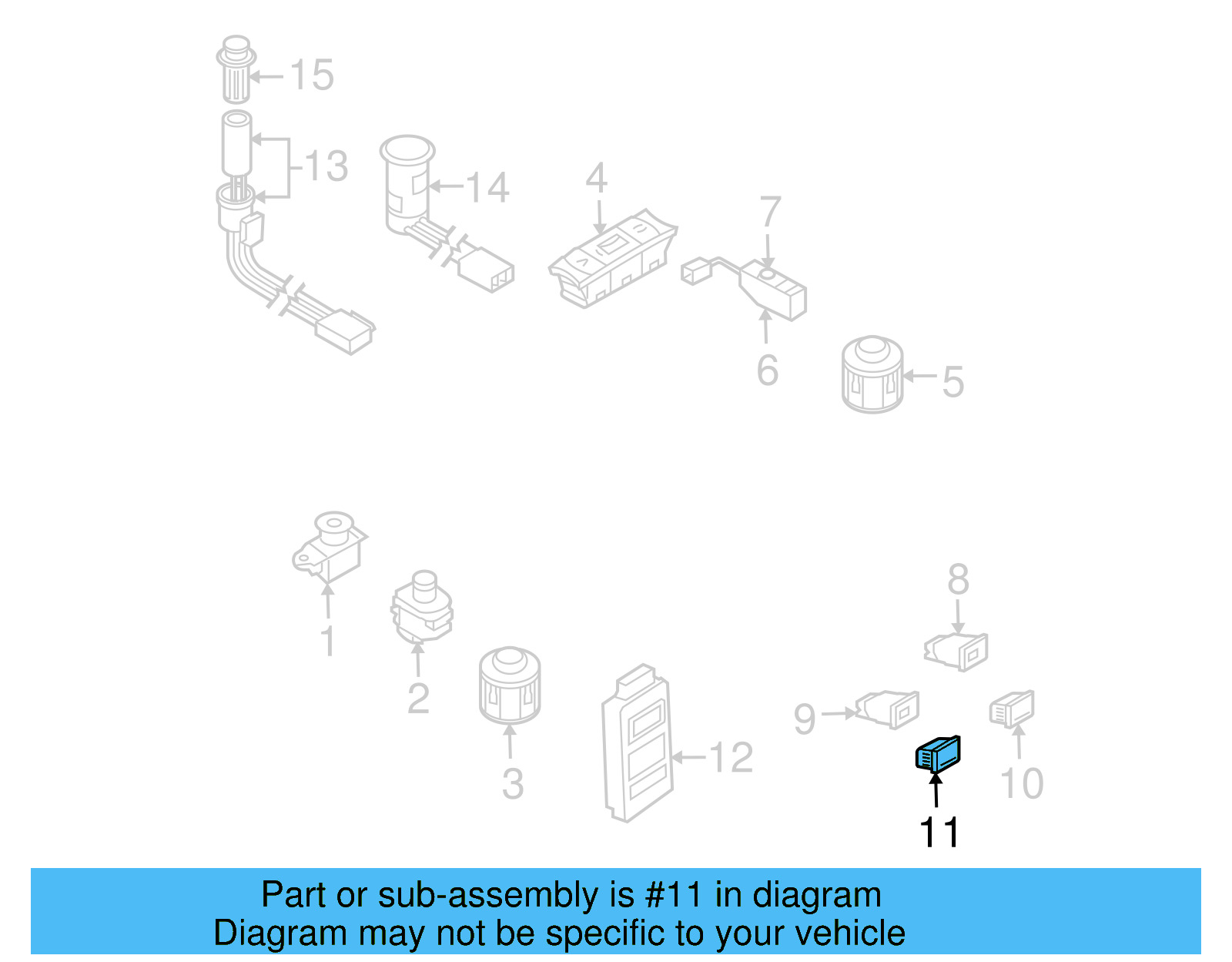 15
13
14
4
7
6
5
1
2
3
12
8
9
10
11

Part or sub-assembly is #11 in diagram
Diagram may not be specific to your vehicle