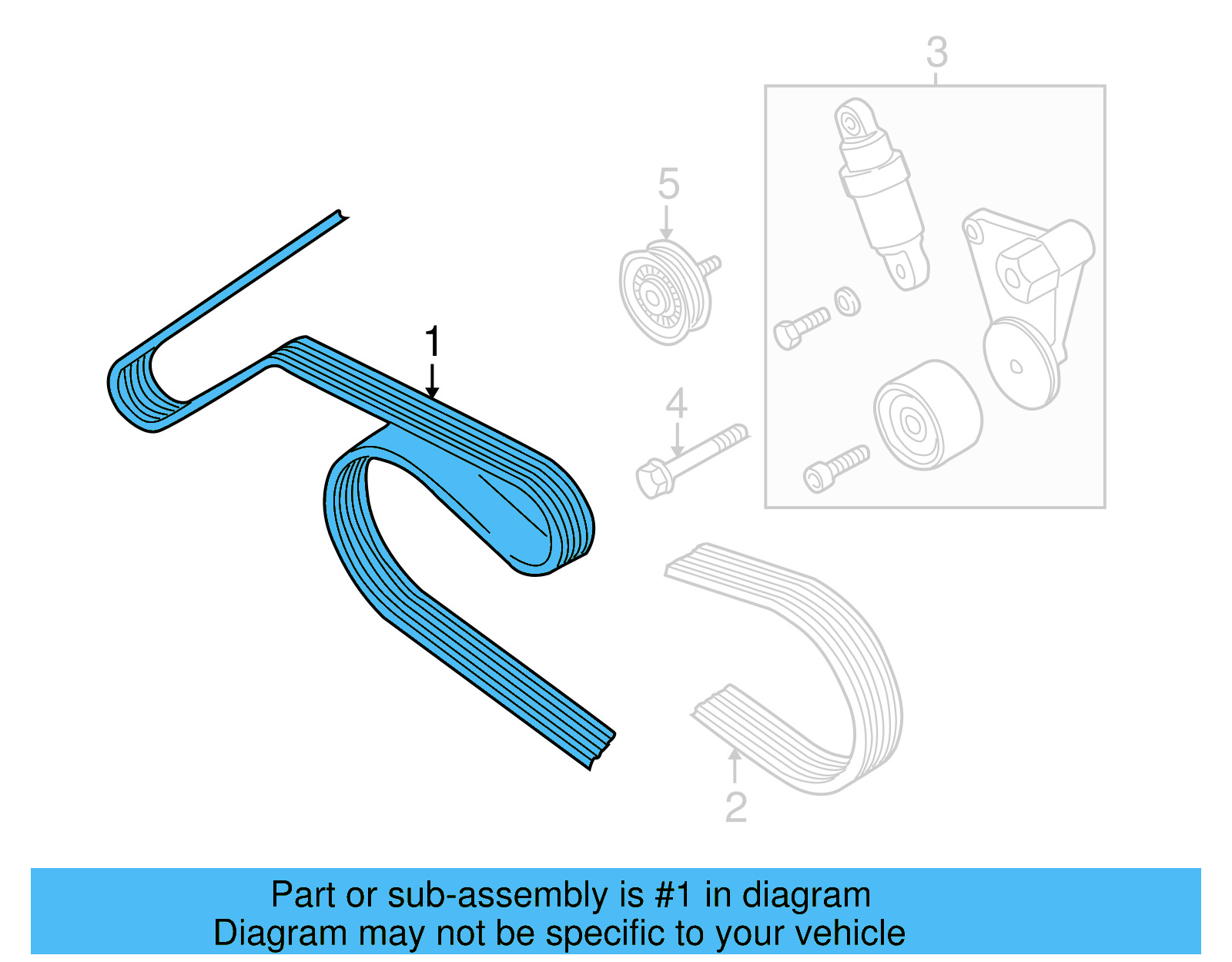 3

5

1

4

2

Part or sub-assembly is #1 in diagram
Diagram may not be specific to your vehicle