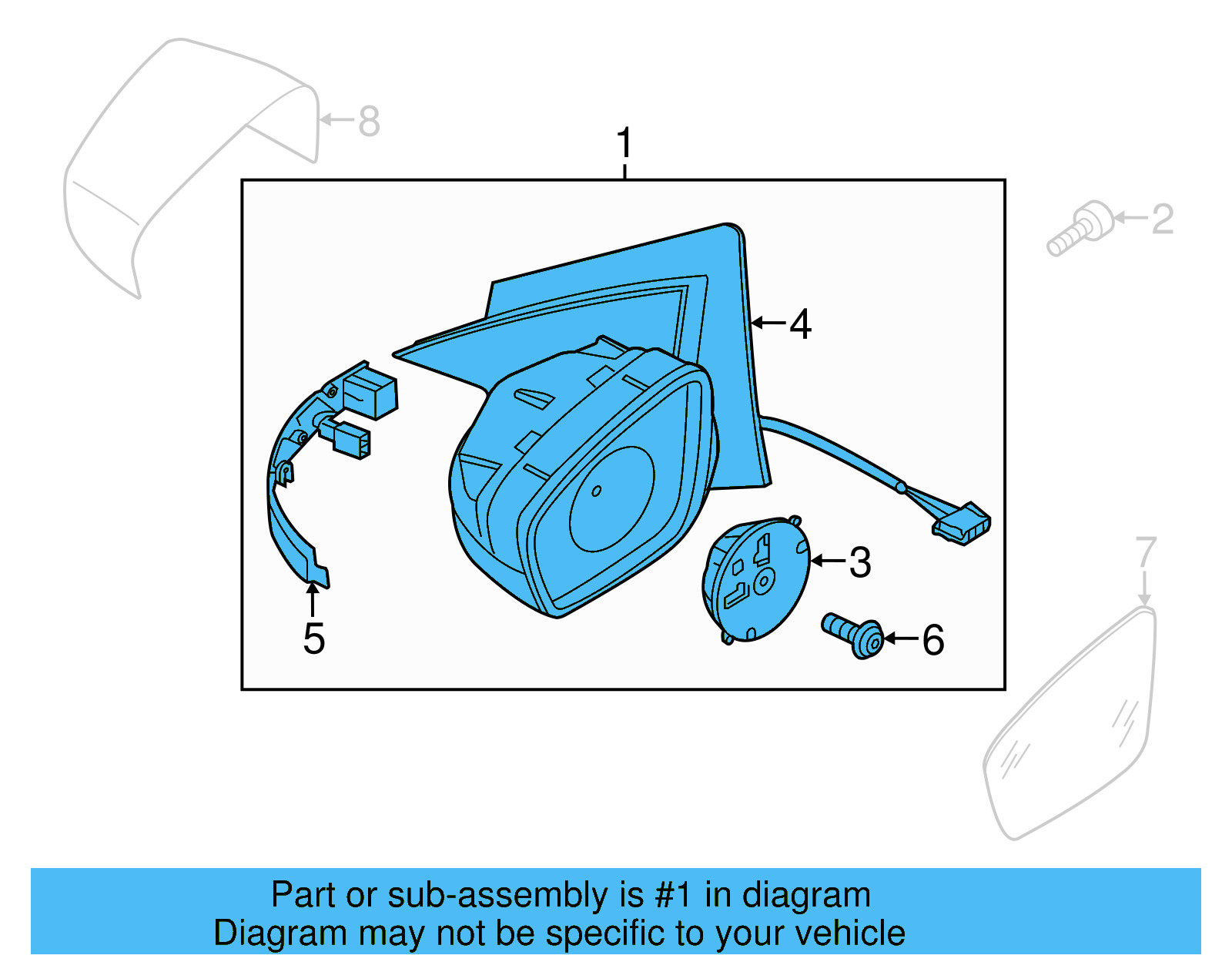 8
1
2
4
3
5
6
7

Part or sub-assembly is #1 in diagram
Diagram may not be specific to your vehicle