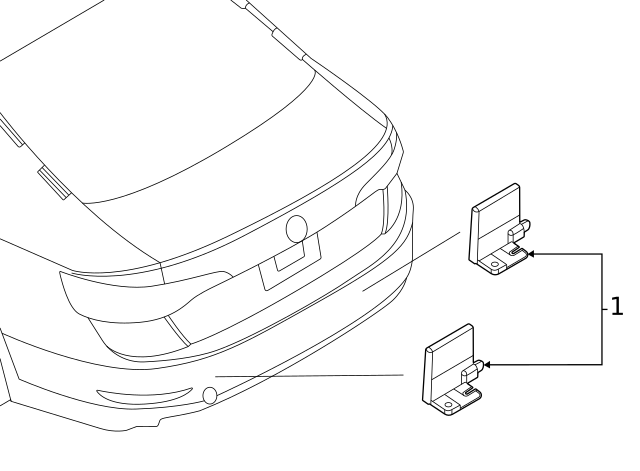 1