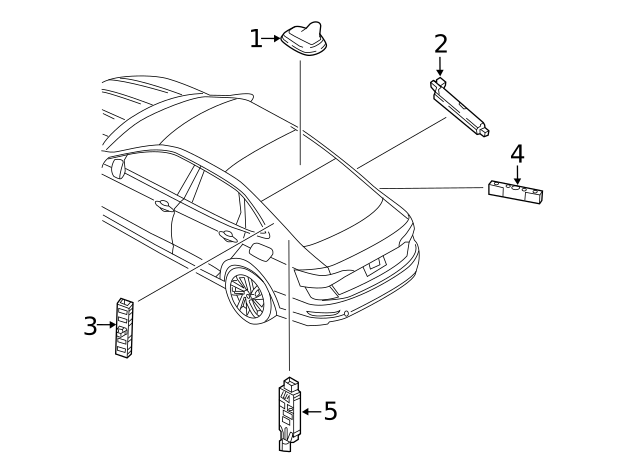 1
2
4
3
5