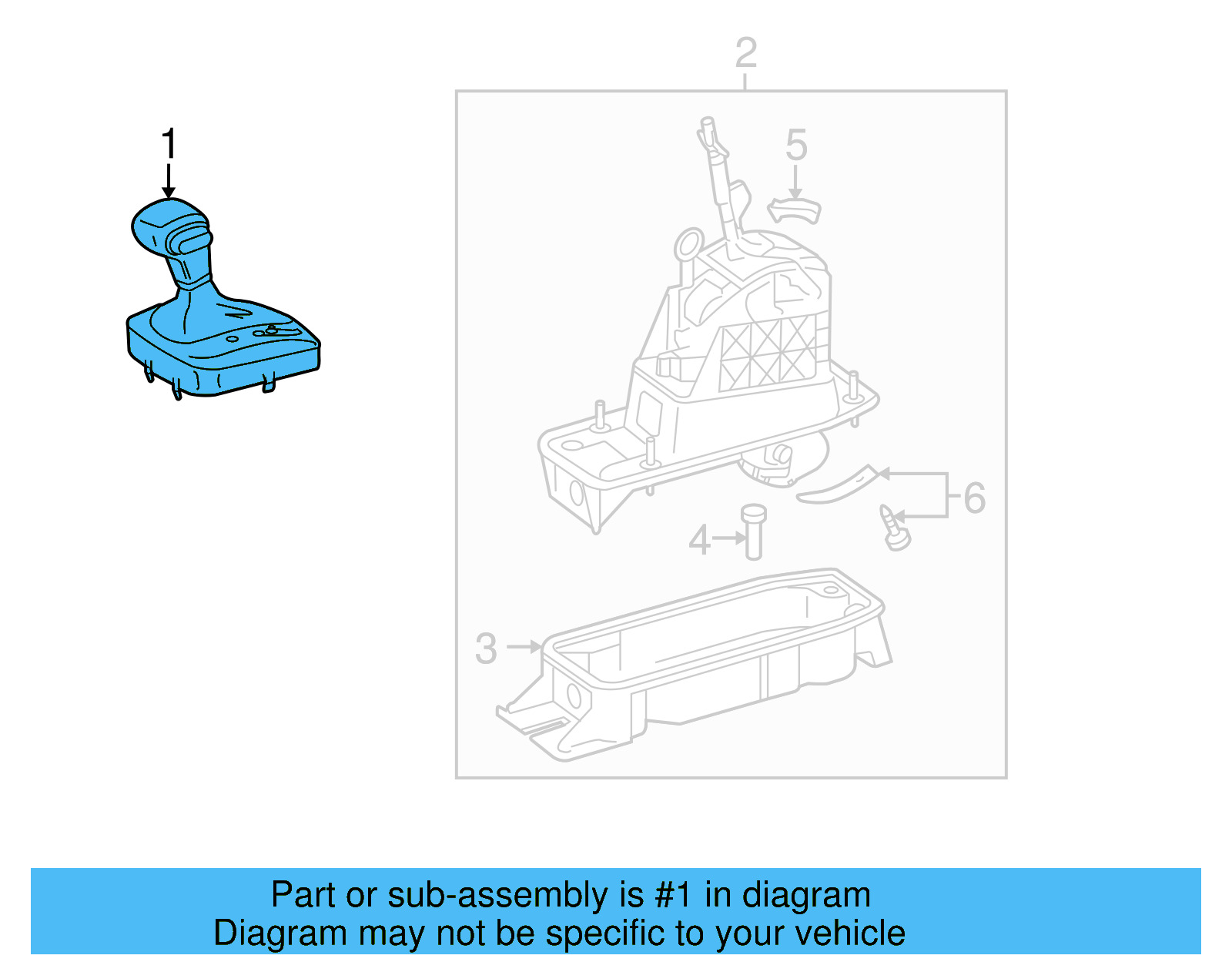 1

2

5

6

4

3

Part or sub-assembly is #1 in diagram
Diagram may not be specific to your vehicle