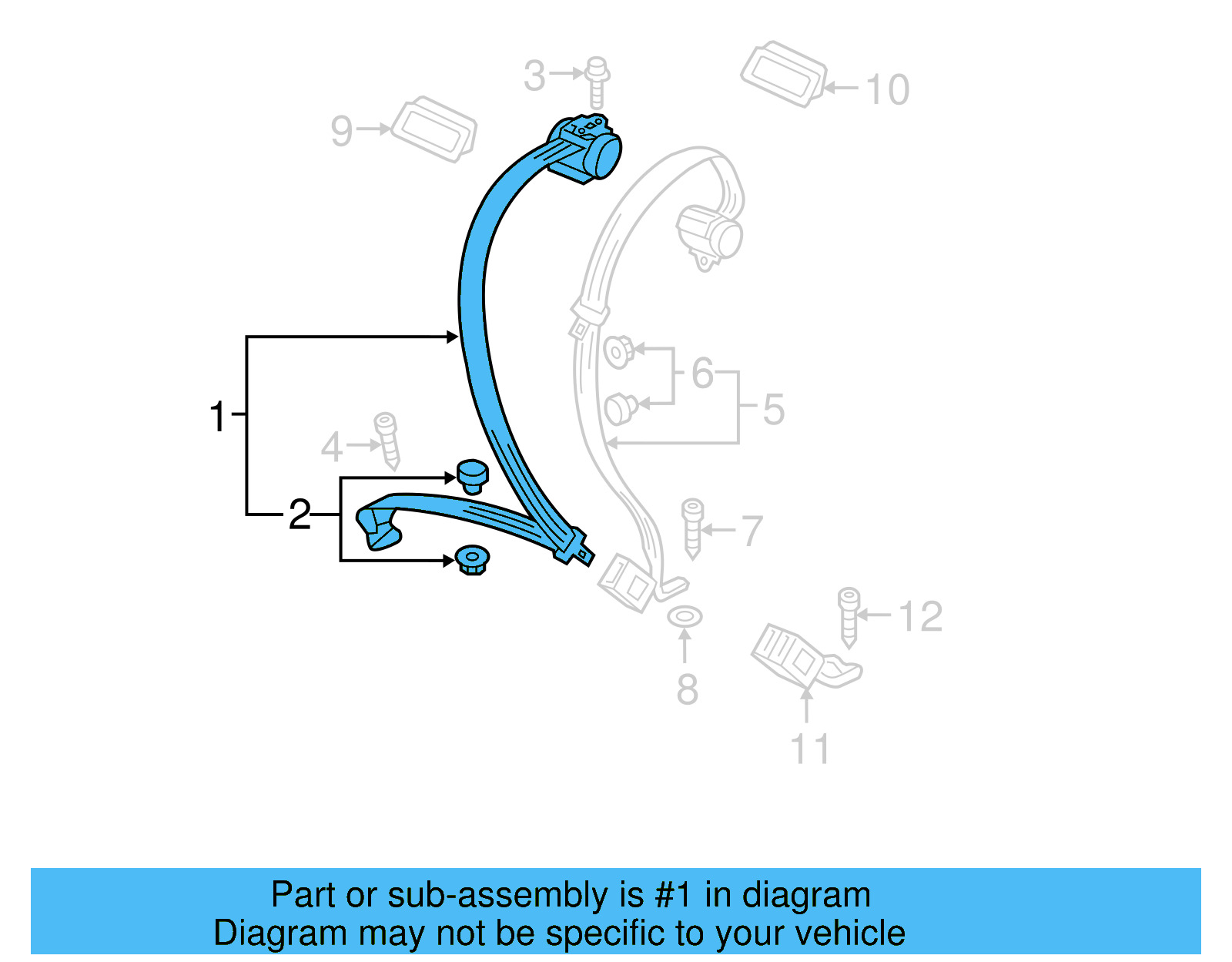 3
10
9
6
5
1
4
2
7
12
8
11

Part or sub-assembly is #1 in diagram
Diagram may not be specific to your vehicle