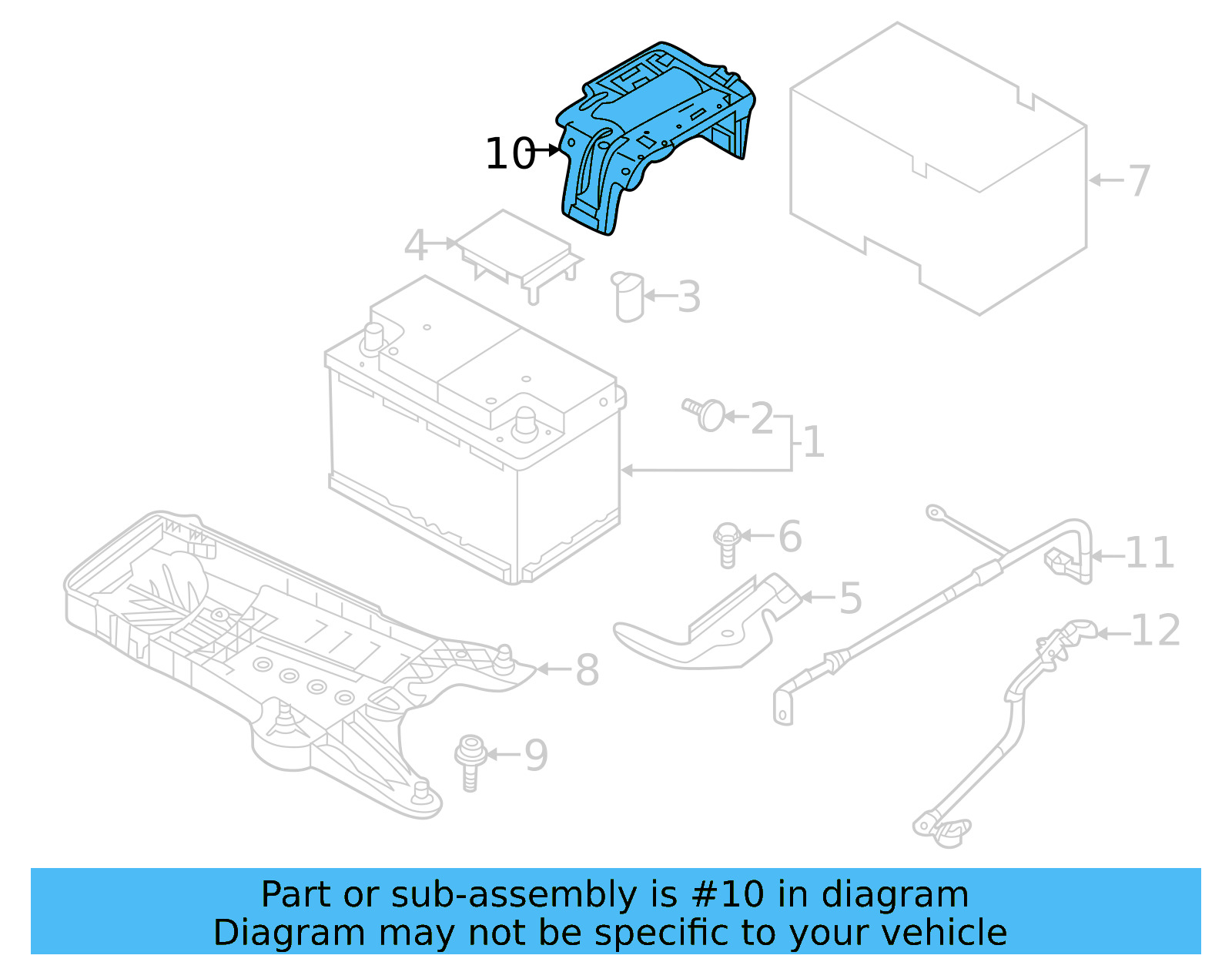 10
7
4
3
2
1
6
11
5
12
8
9

Part or sub-assembly is #10 in diagram
Diagram may not be specific to your vehicle