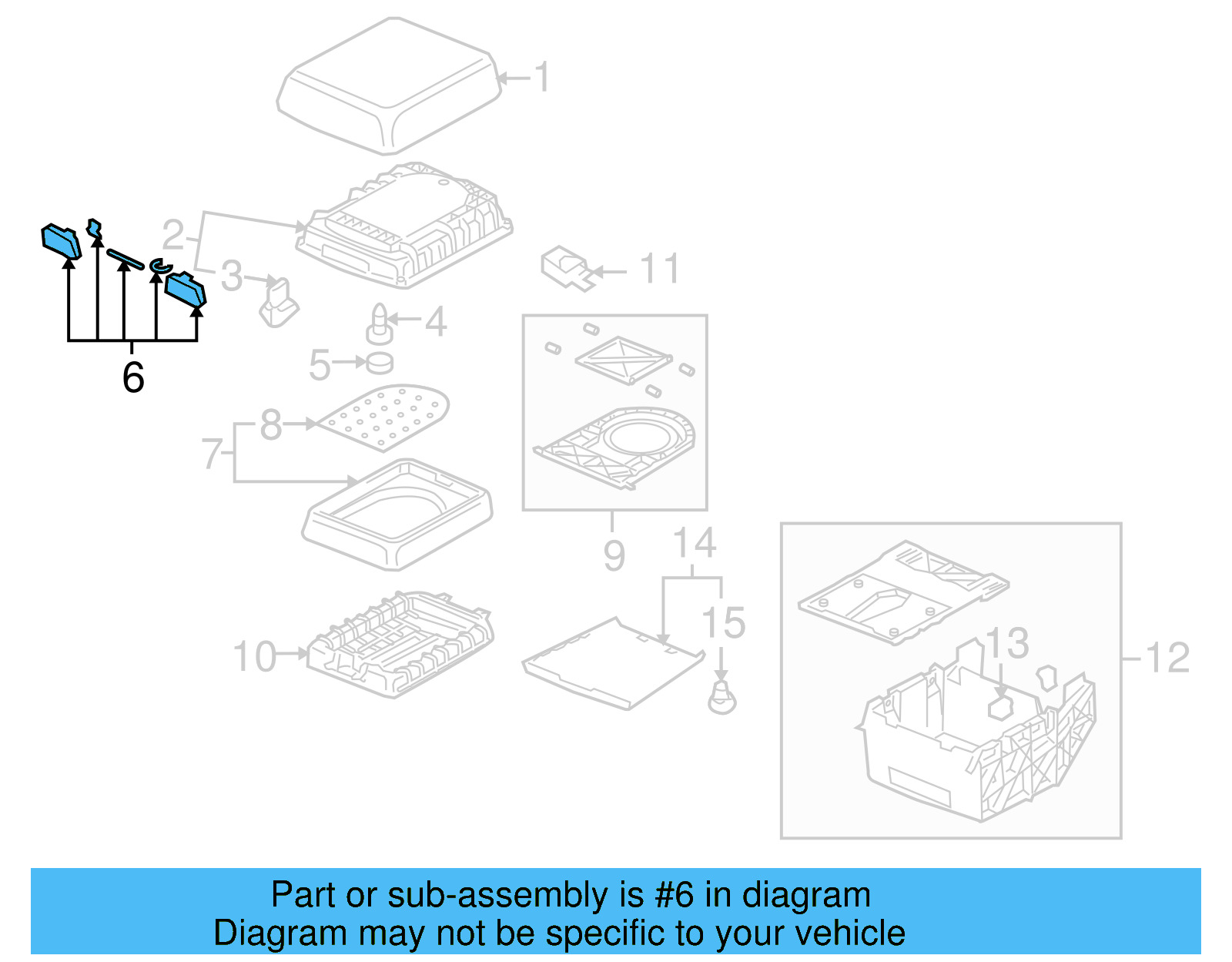 1
2
3
6
11
4
5
8
7
9
14
15
10
13
12

Part or sub-assembly is #6 in diagram
Diagram may not be specific to your vehicle