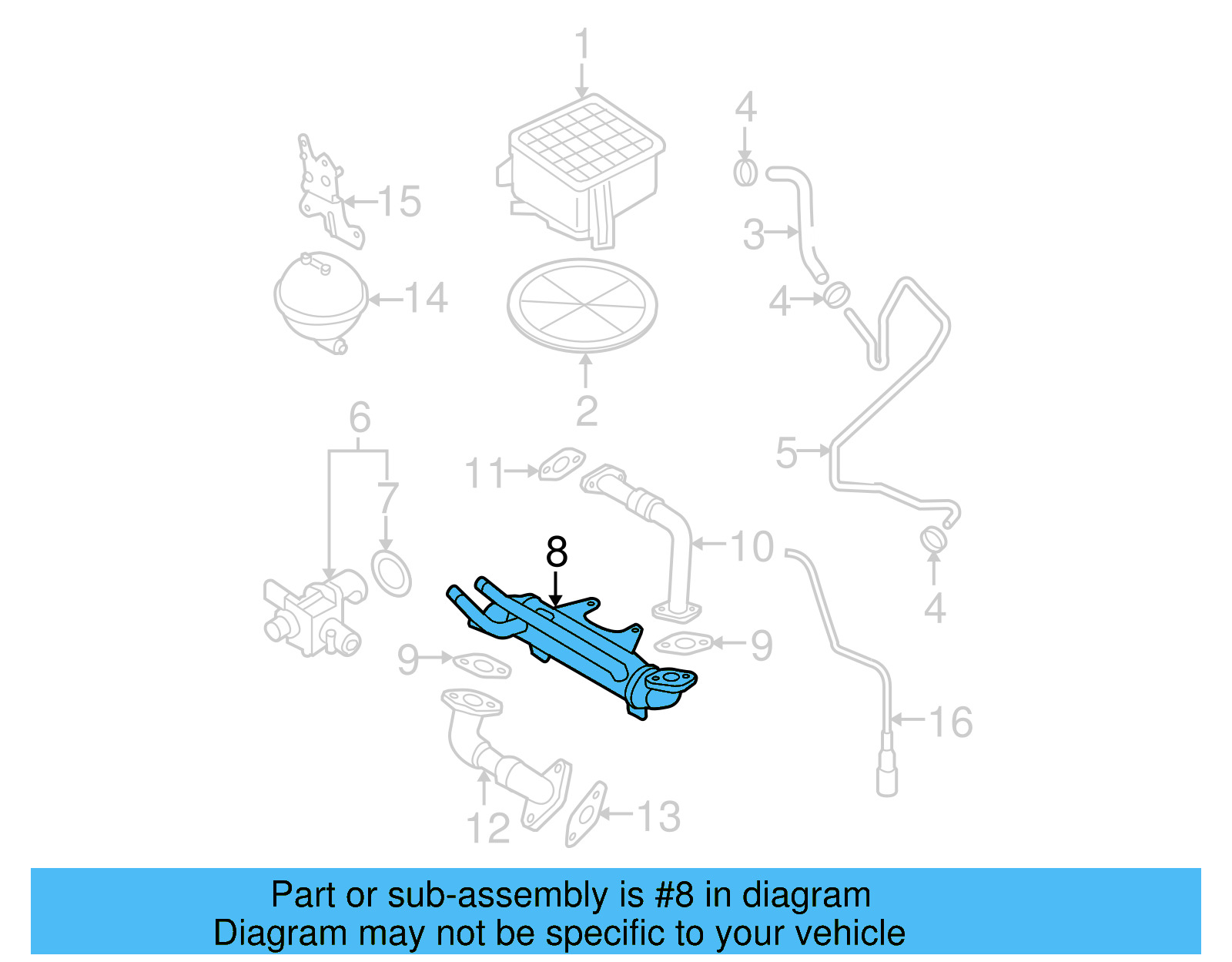 1
4
15
3
14
4
2
6
11
5
7
8
10
4
9
9
16
12
13

Part or sub-assembly is #8 in diagram
Diagram may not be specific to your vehicle