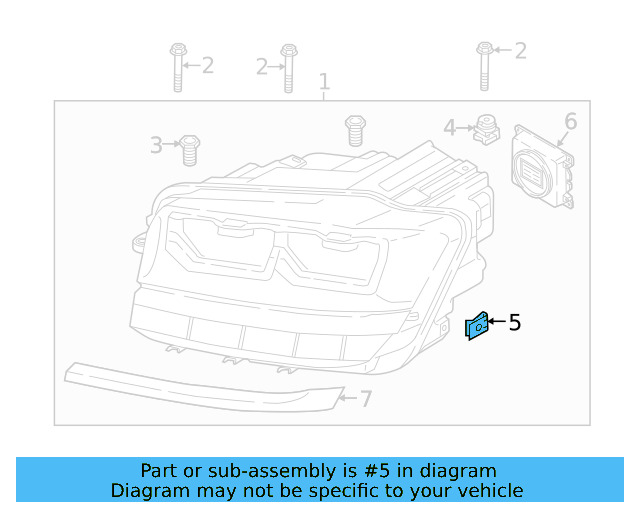 2
2
2
1
3
4
6
5
7

Part or sub-assembly is #5 in diagram
Diagram may not be specific to your vehicle