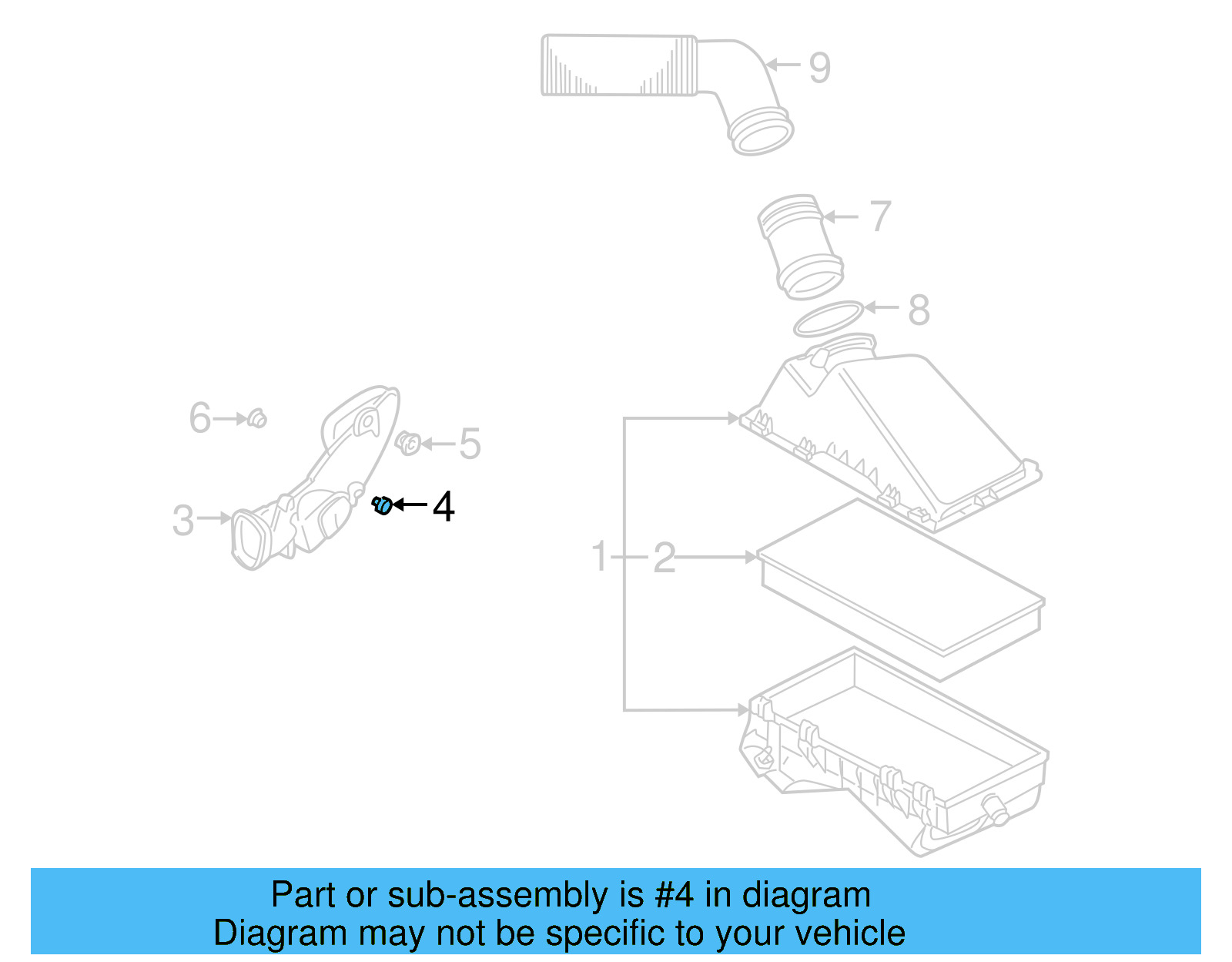 9
7
8
6
5
4
3
1
2

Part or sub-assembly is #4 in diagram
Diagram may not be specific to your vehicle