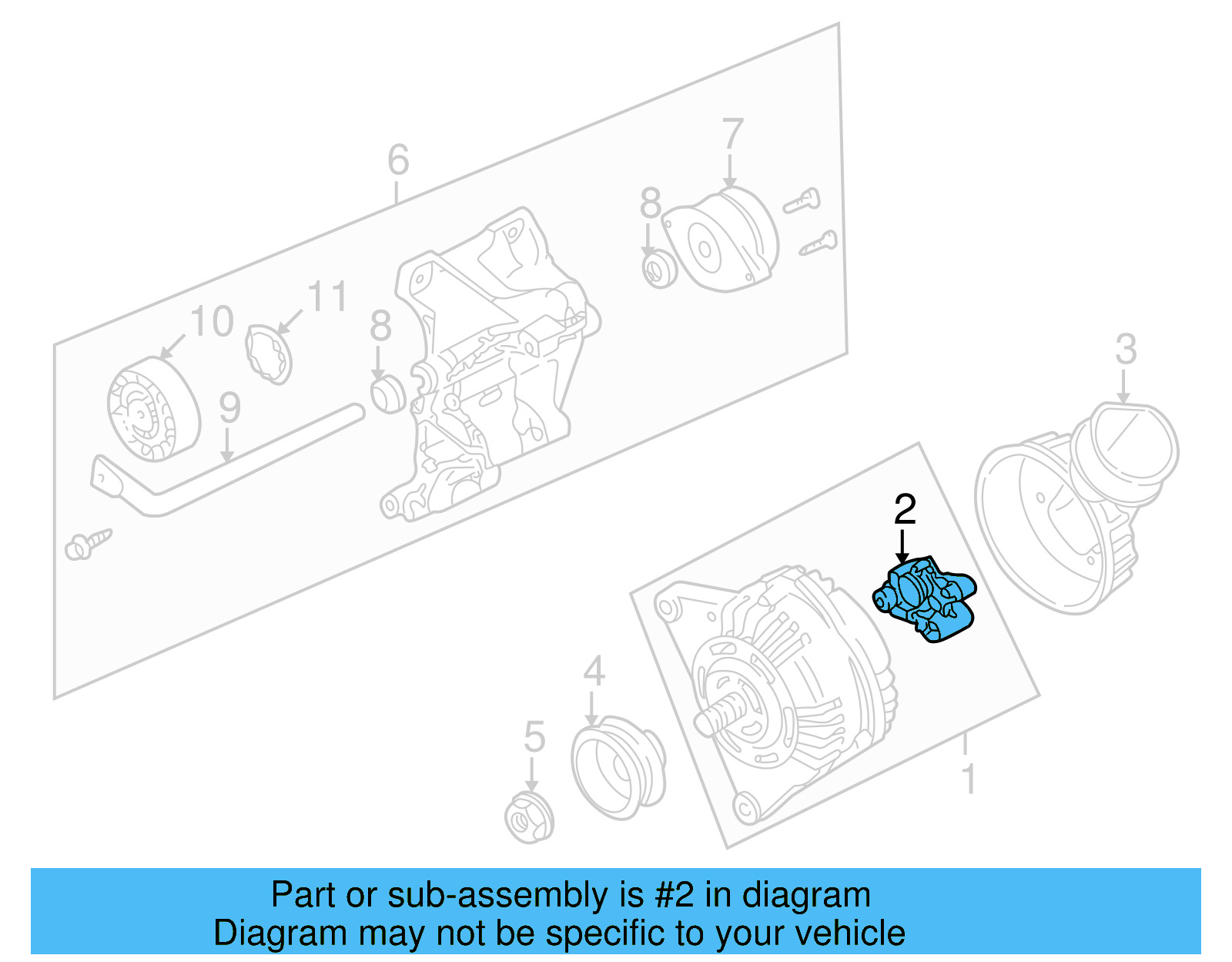 6
7
8
11
10
8
9
3
2
4
5
1

Part or sub-assembly is #2 in diagram
Diagram may not be specific to your vehicle