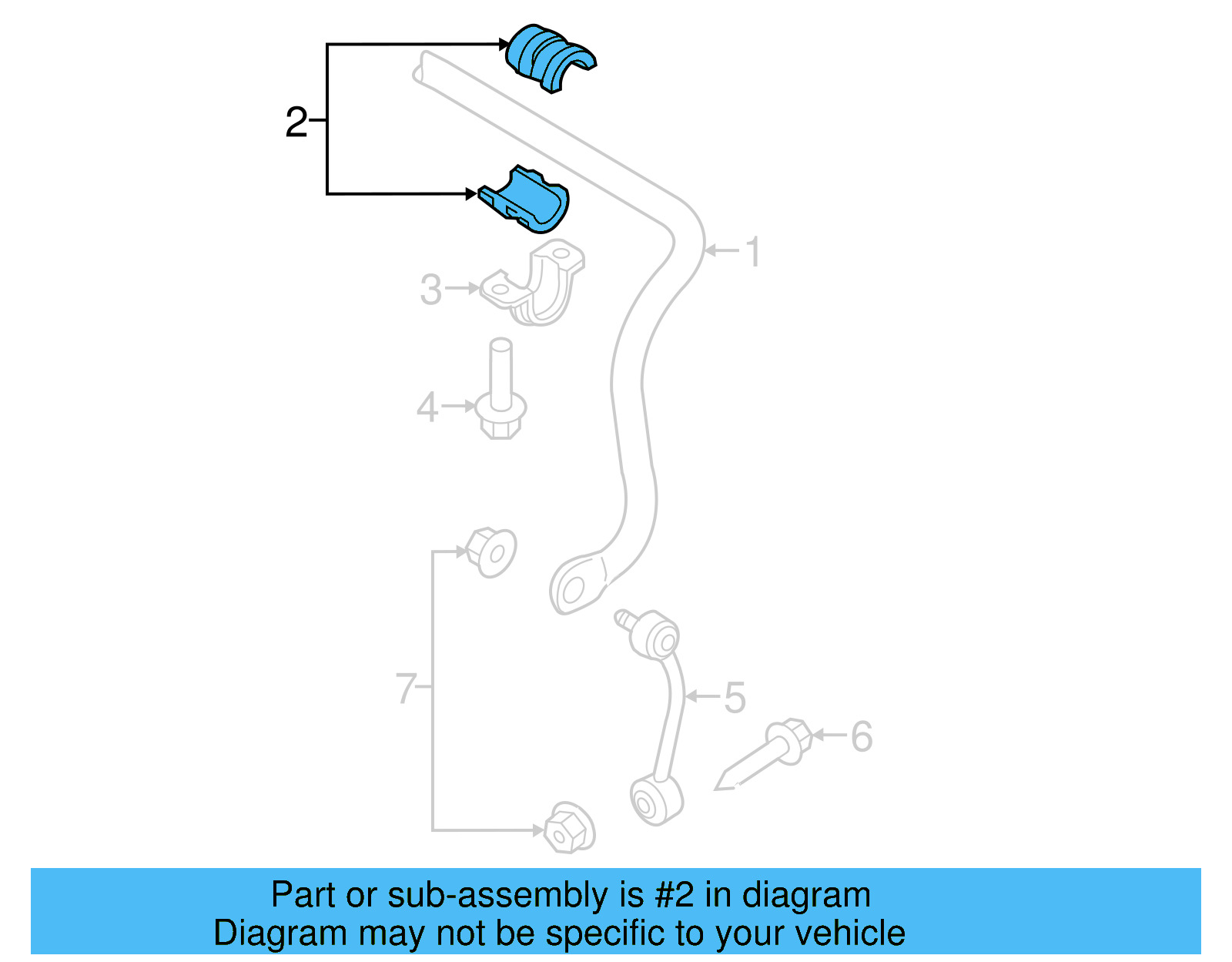 2
1
3
4
7
5
6

Part or sub-assembly is #2 in diagram
Diagram may not be specific to your vehicle