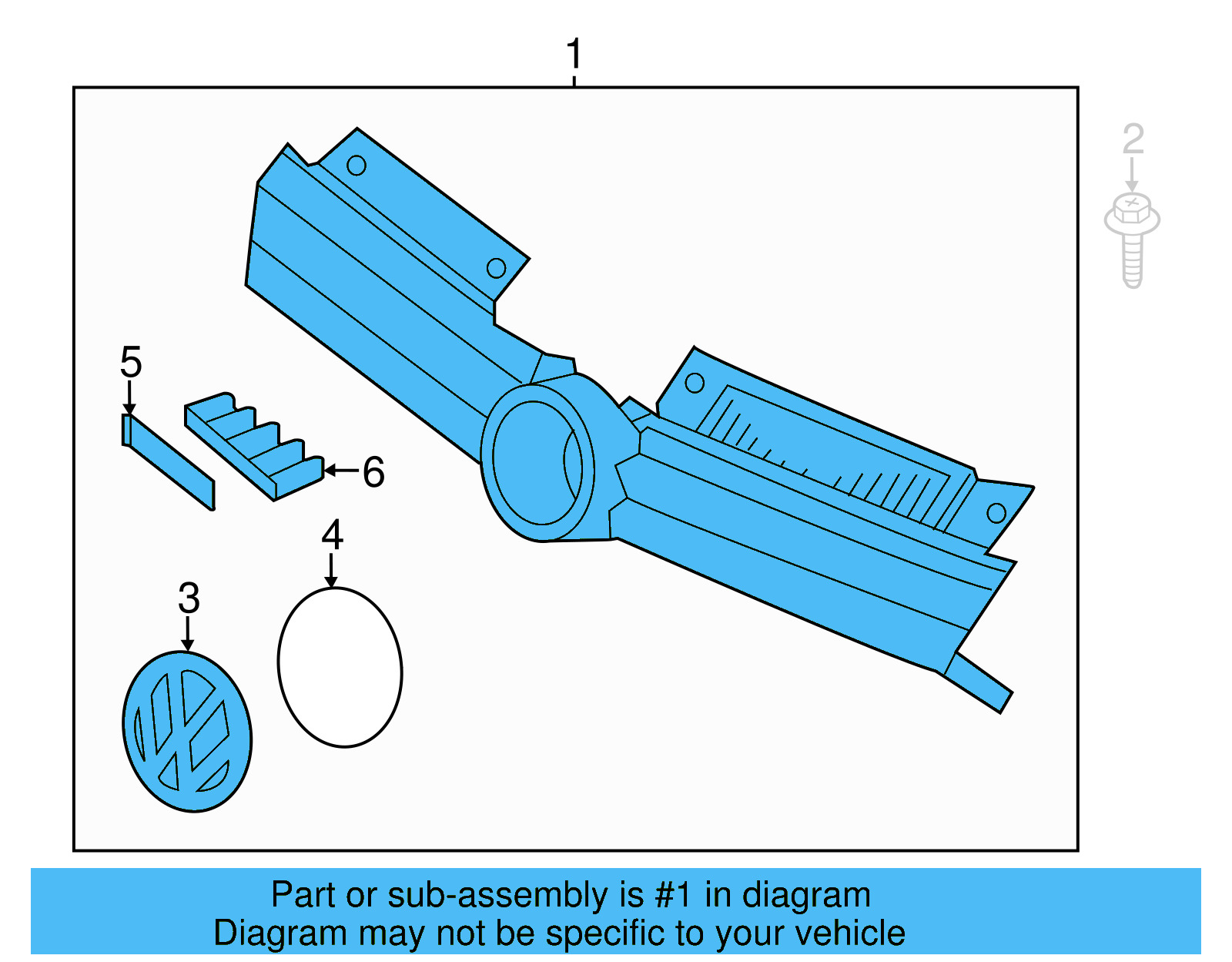 1

2

5

6

4

3

Part or sub-assembly is #1 in diagram
Diagram may not be specific to your vehicle