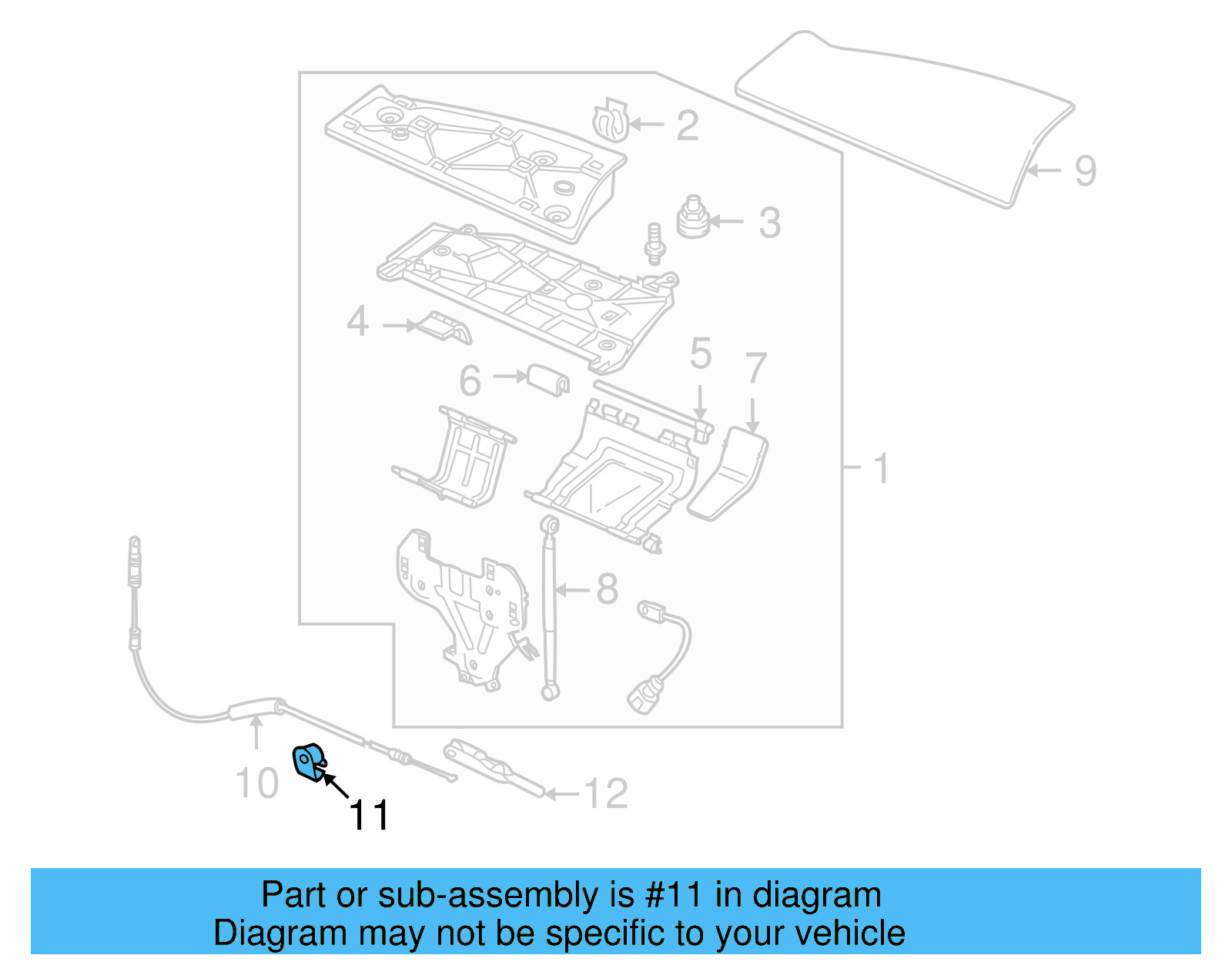 2
9
3
4
5
7
6
1
8
10
11
12

Part or sub-assembly is #11 in diagram
Diagram may not be specific to your vehicle