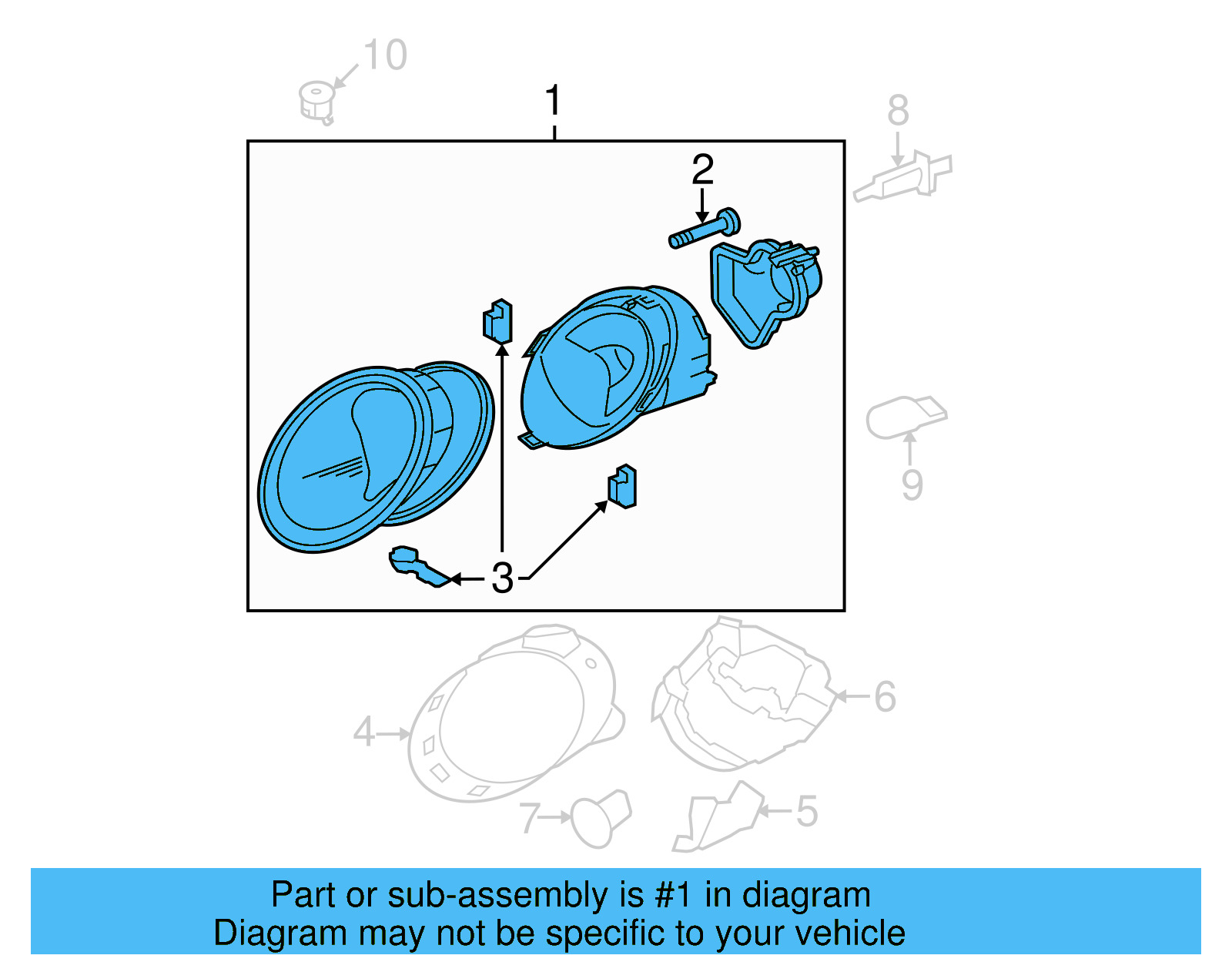 10
1
8
2
9
3
4
6
7
5

Part or sub-assembly is #1 in diagram
Diagram may not be specific to your vehicle