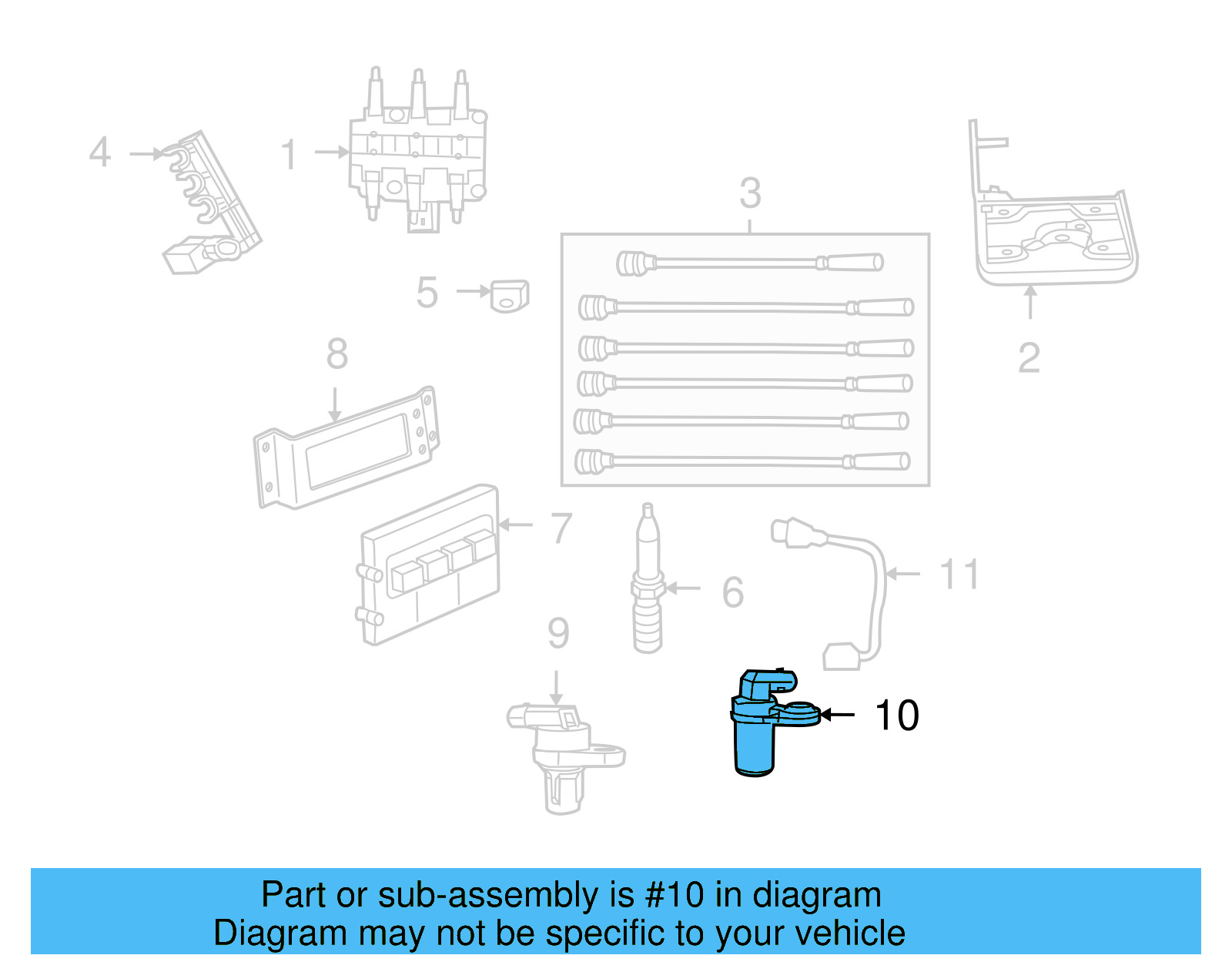 4
1
3
2
5
8
7
6
11
9
10

Part or sub-assembly is #10 in diagram
Diagram may not be specific to your vehicle