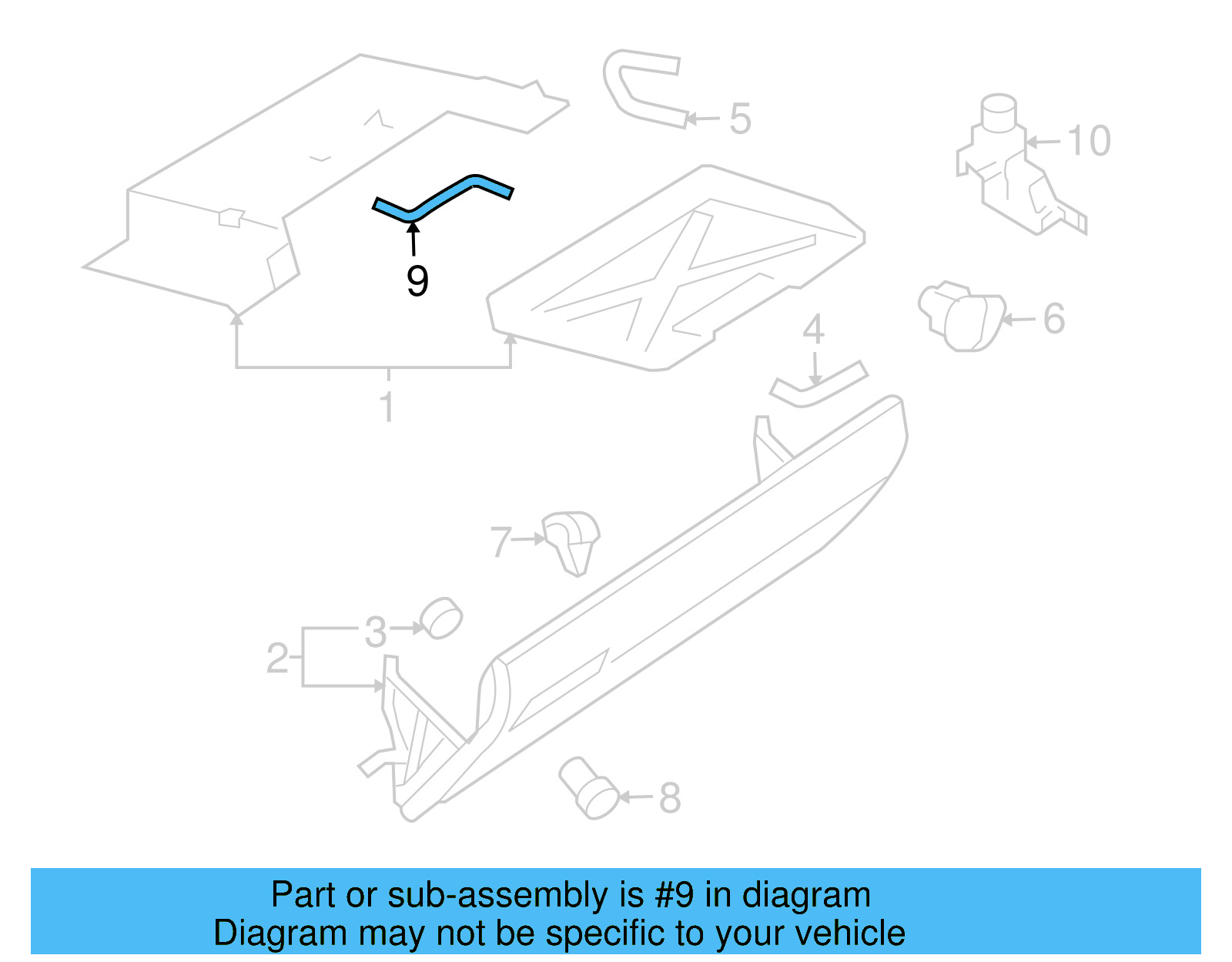 5

10

9

6

4

1

7

3

2

8

Part or sub-assembly is #9 in diagram
Diagram may not be specific to your vehicle