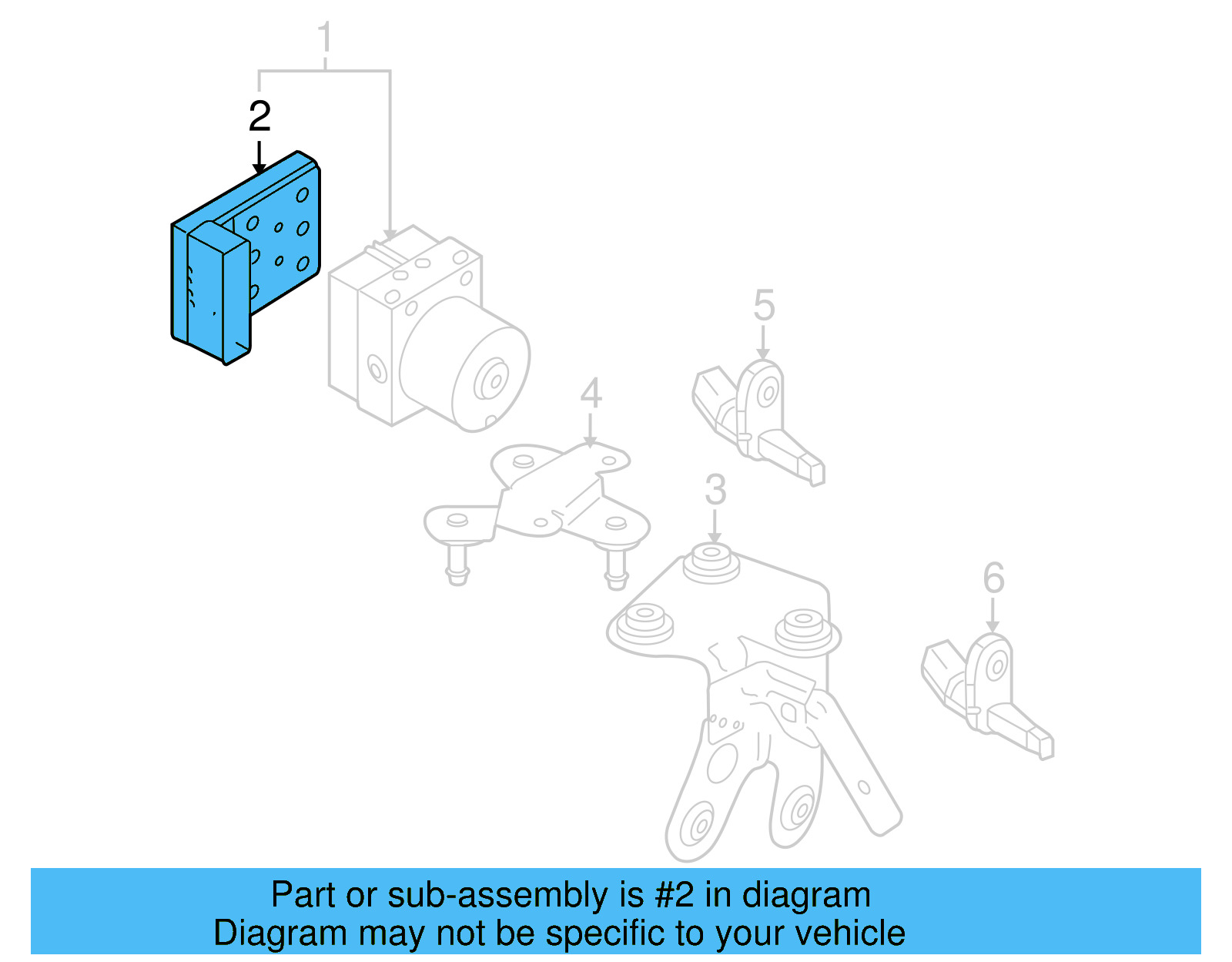 1
2
5
4
3
6

Part or sub-assembly is #2 in diagram
Diagram may not be specific to your vehicle