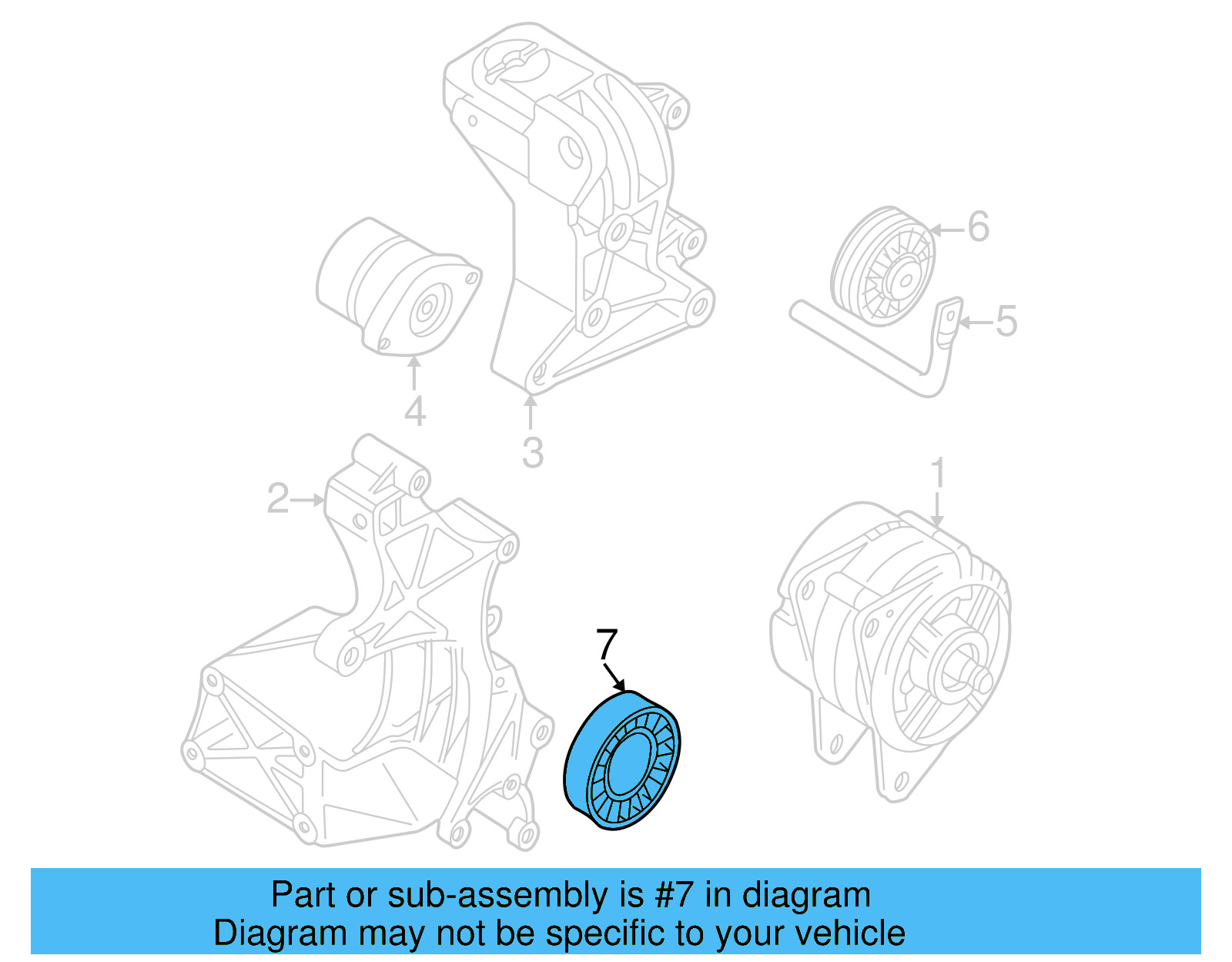 6
5
4
3
2
1
7

Part or sub-assembly is #7 in diagram
Diagram may not be specific to your vehicle