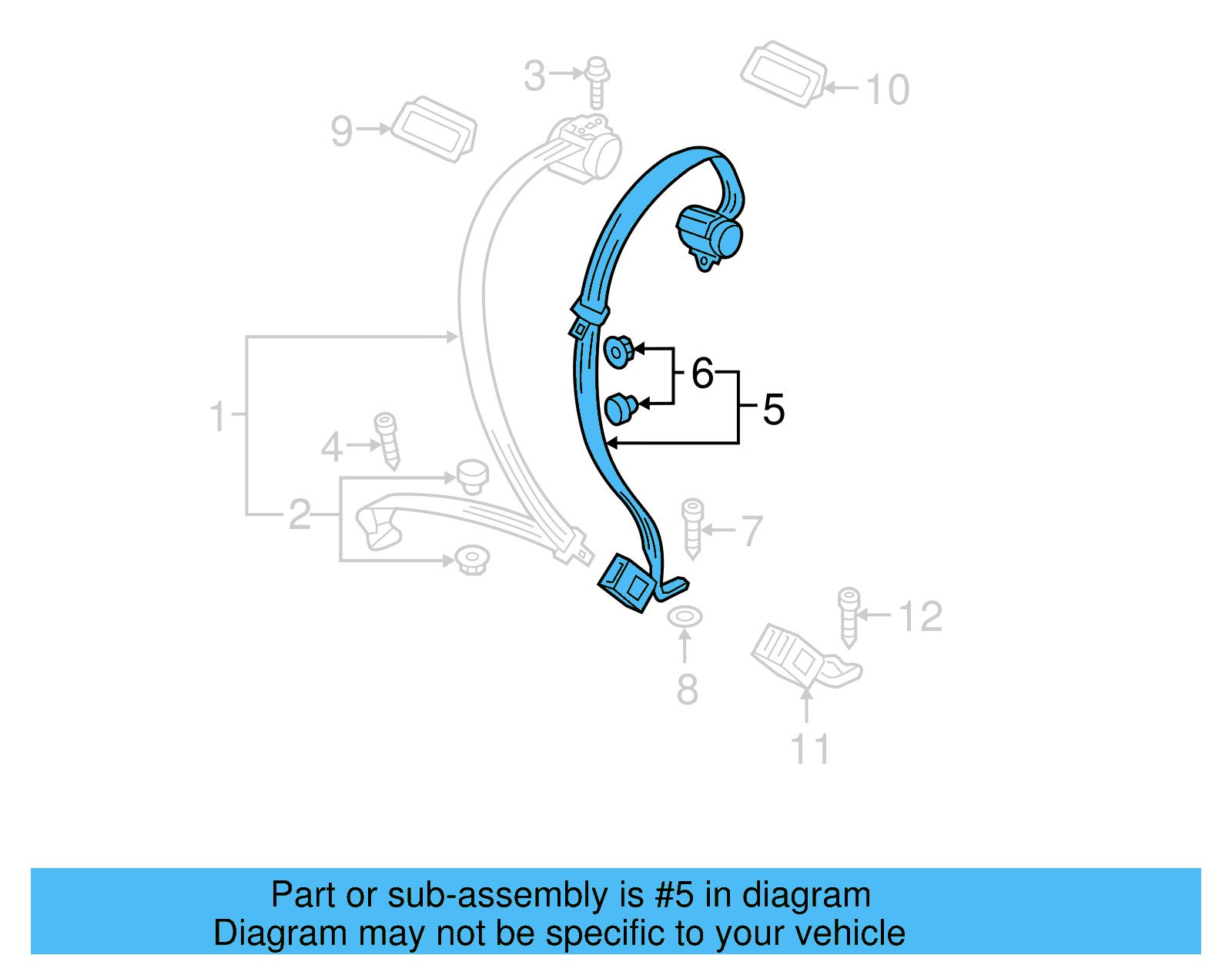 3
10
9
6
5
1
4
2
7
12
8
11

Part or sub-assembly is #5 in diagram
Diagram may not be specific to your vehicle