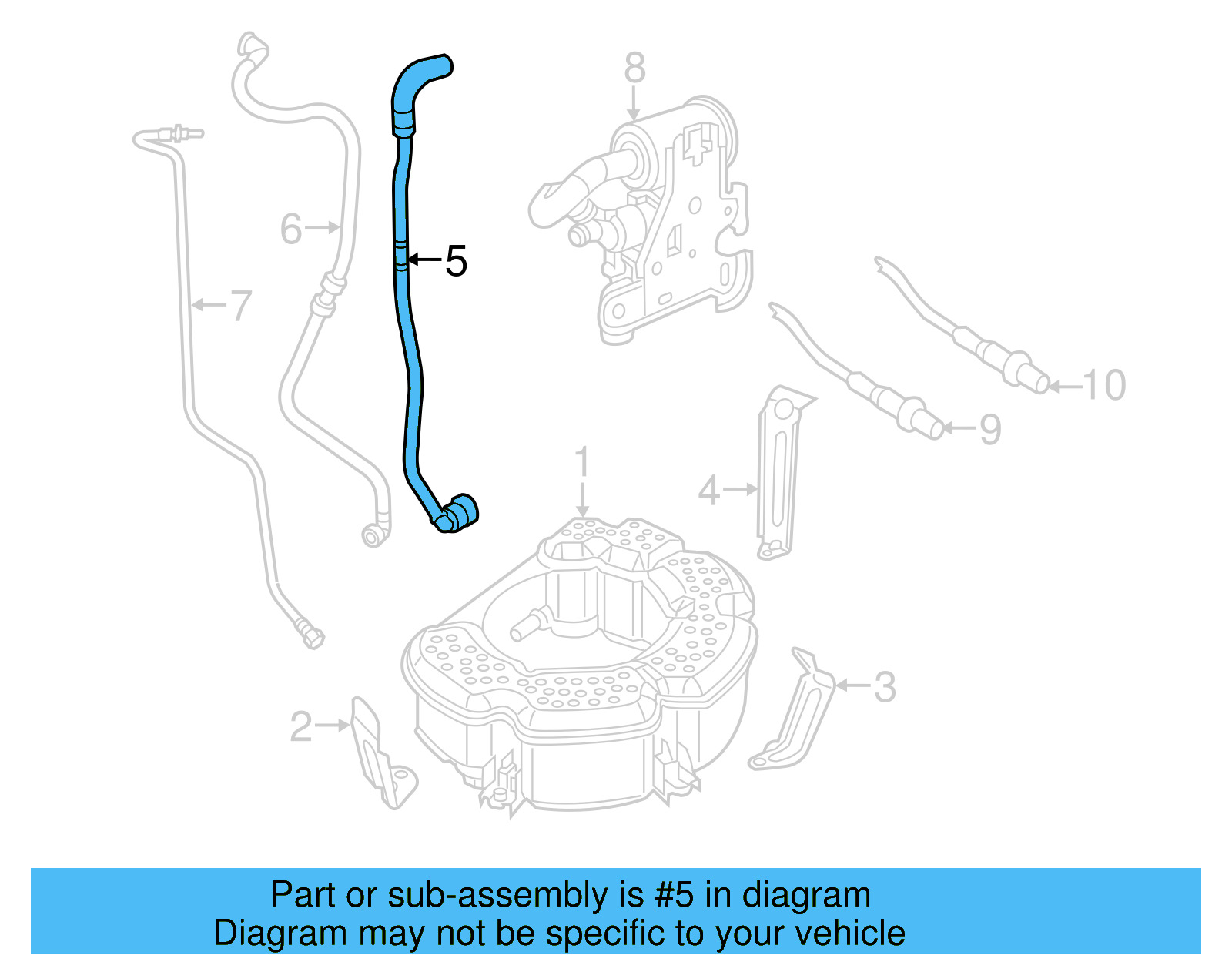 8

6

5

7

10

9

1

4

3

2

Part or sub-assembly is #5 in diagram
Diagram may not be specific to your vehicle