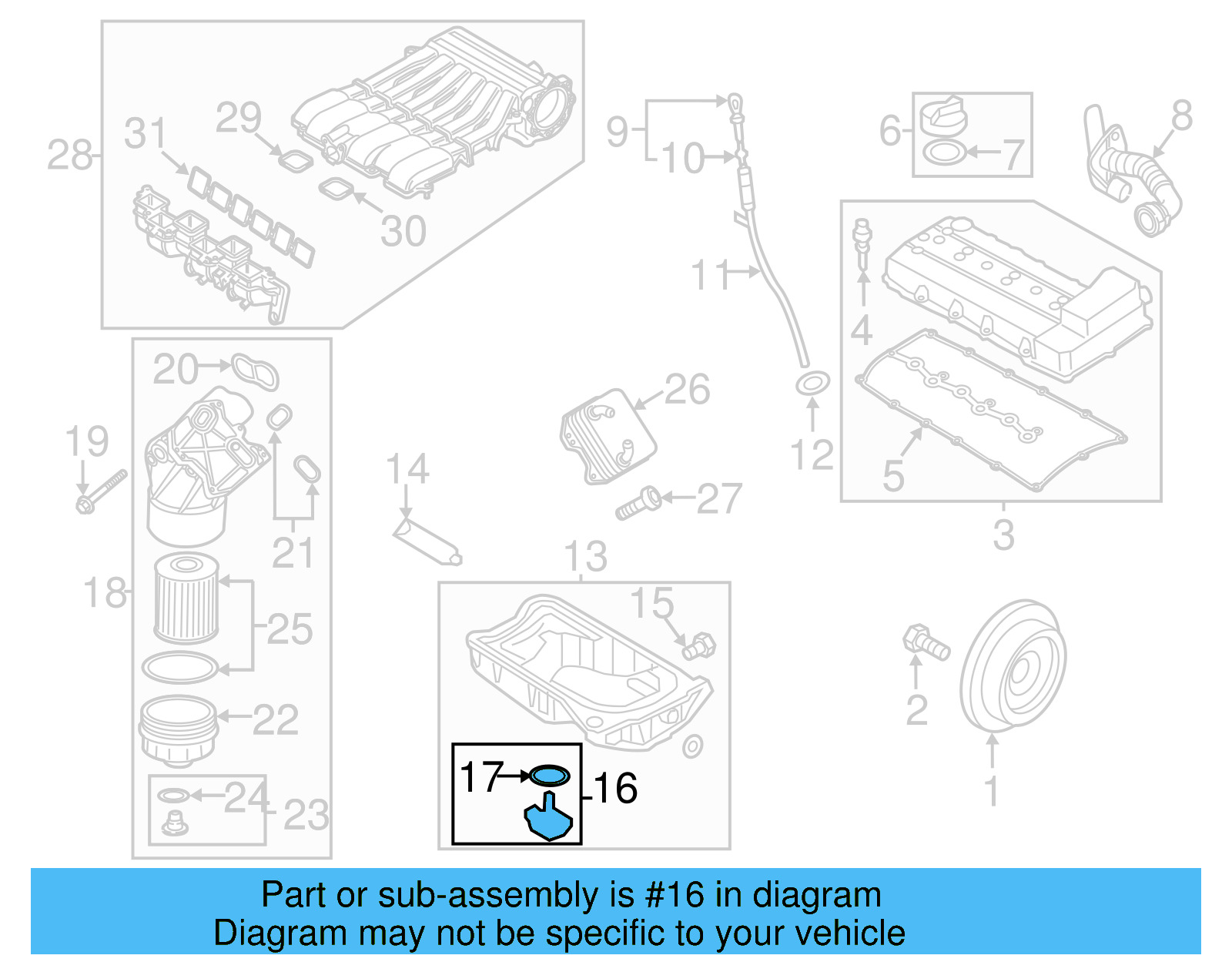 28
31
29
30
9
10
11
12
6
7
8
4
5
3
20
19
21
18
25
22
24
23
14
26
27
13
15
17
16
2
1

Part or sub-assembly is #16 in diagram
Diagram may not be specific to your vehicle