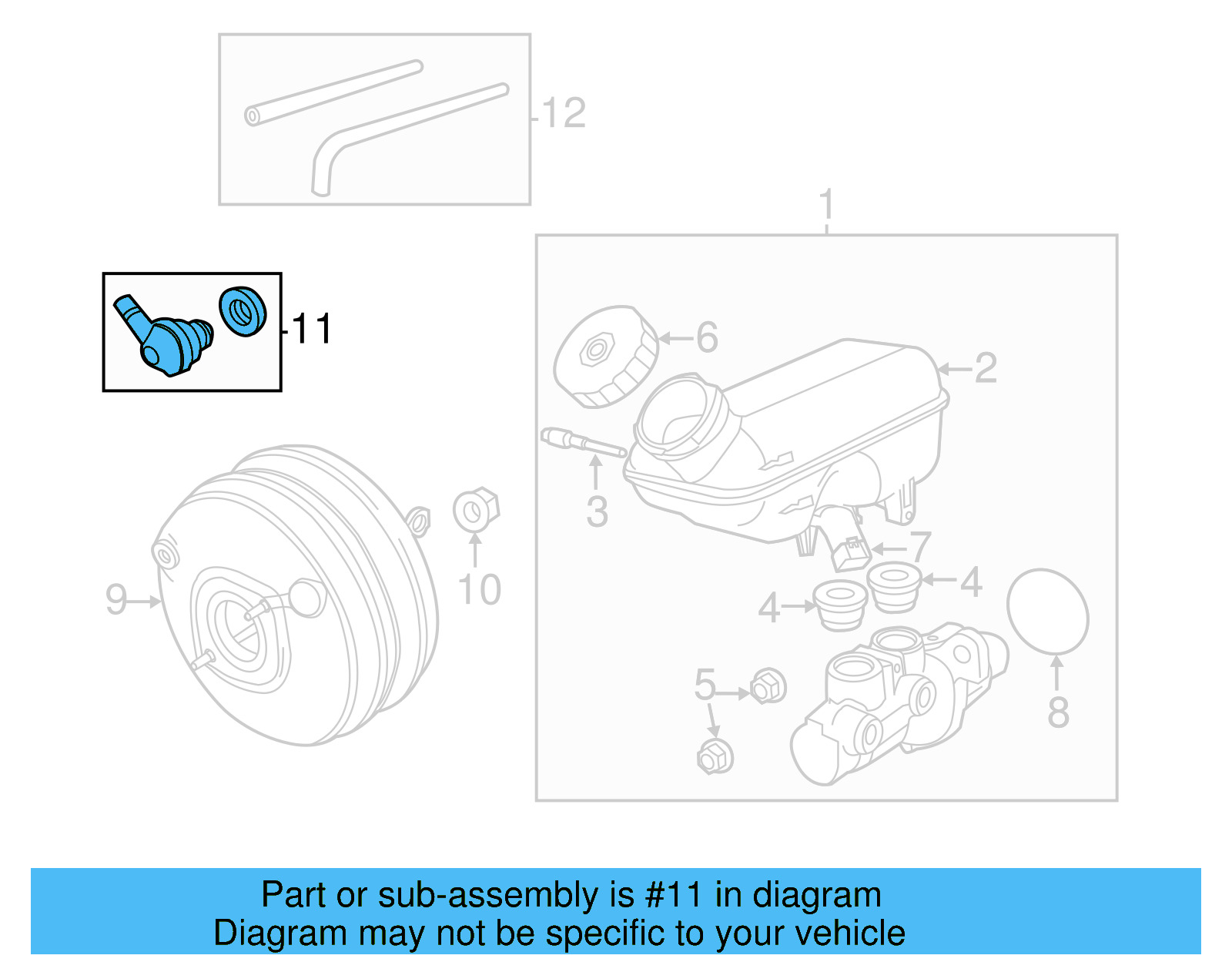 12
1
11
6
2
3
7
4
4
9
10
5
8

Part or sub-assembly is #11 in diagram
Diagram may not be specific to your vehicle