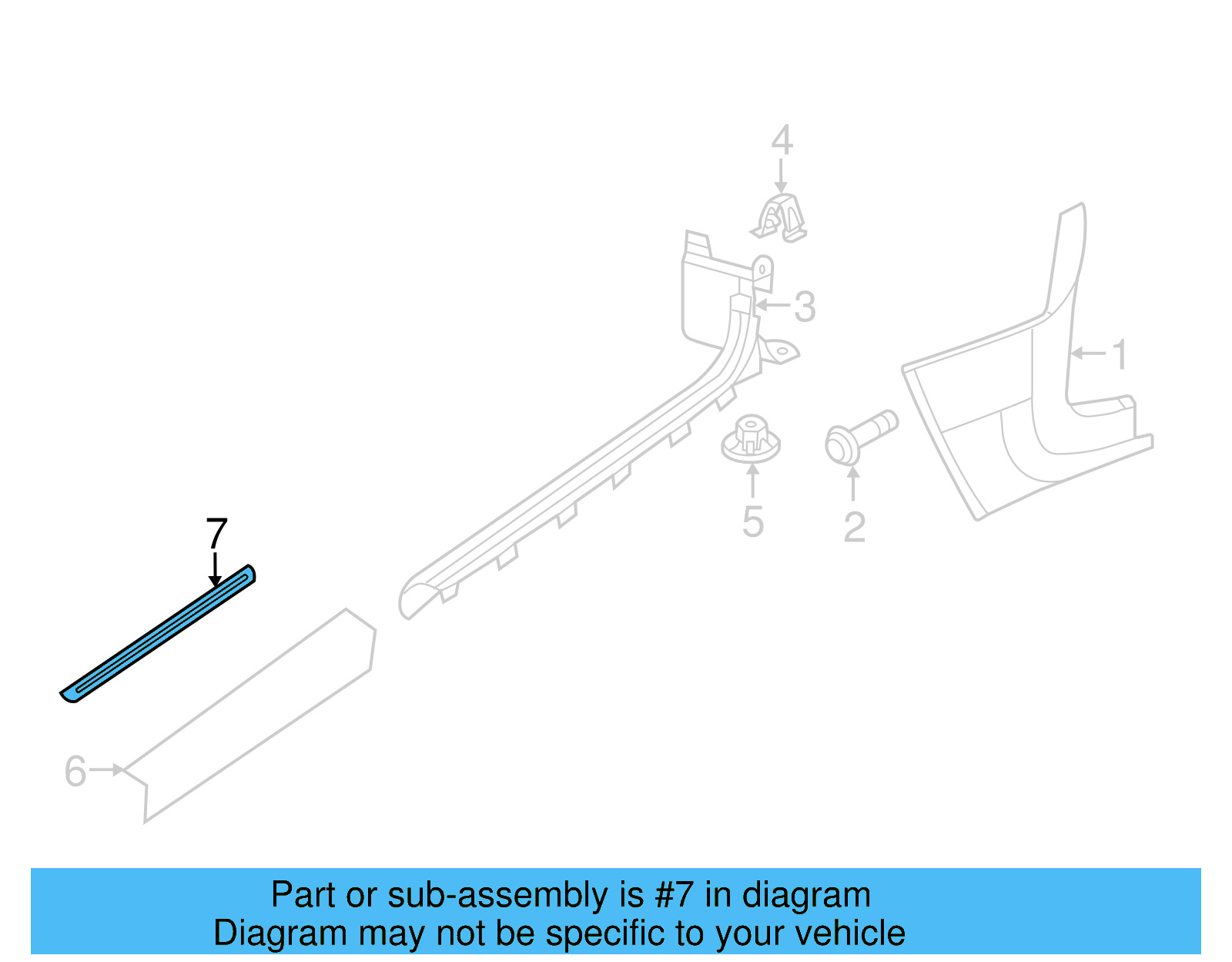 4

3

1

5

2

7

6

Part or sub-assembly is #7 in diagram
Diagram may not be specific to your vehicle