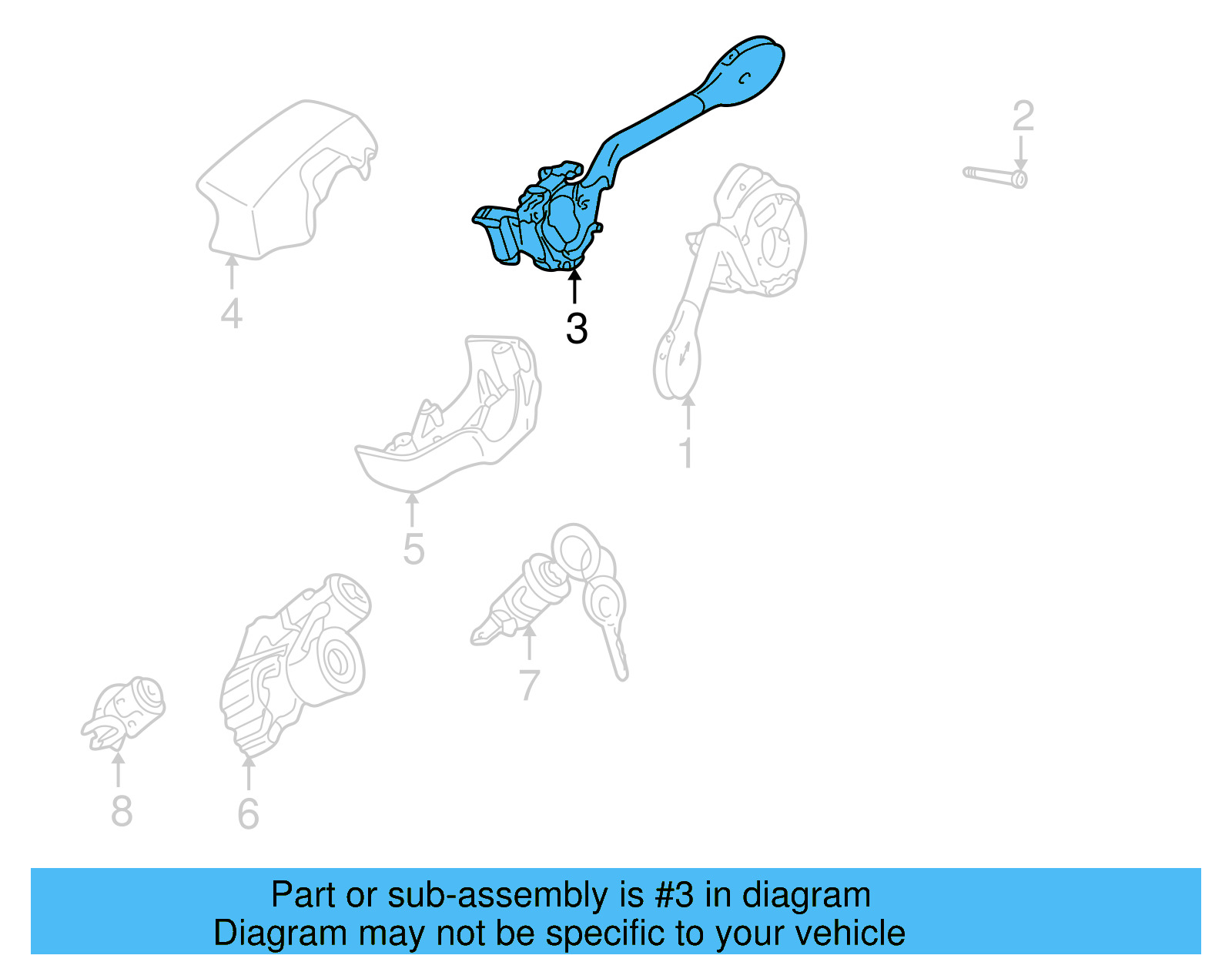 2

4

3

1

5

7

8

6

Part or sub-assembly is #3 in diagram
Diagram may not be specific to your vehicle