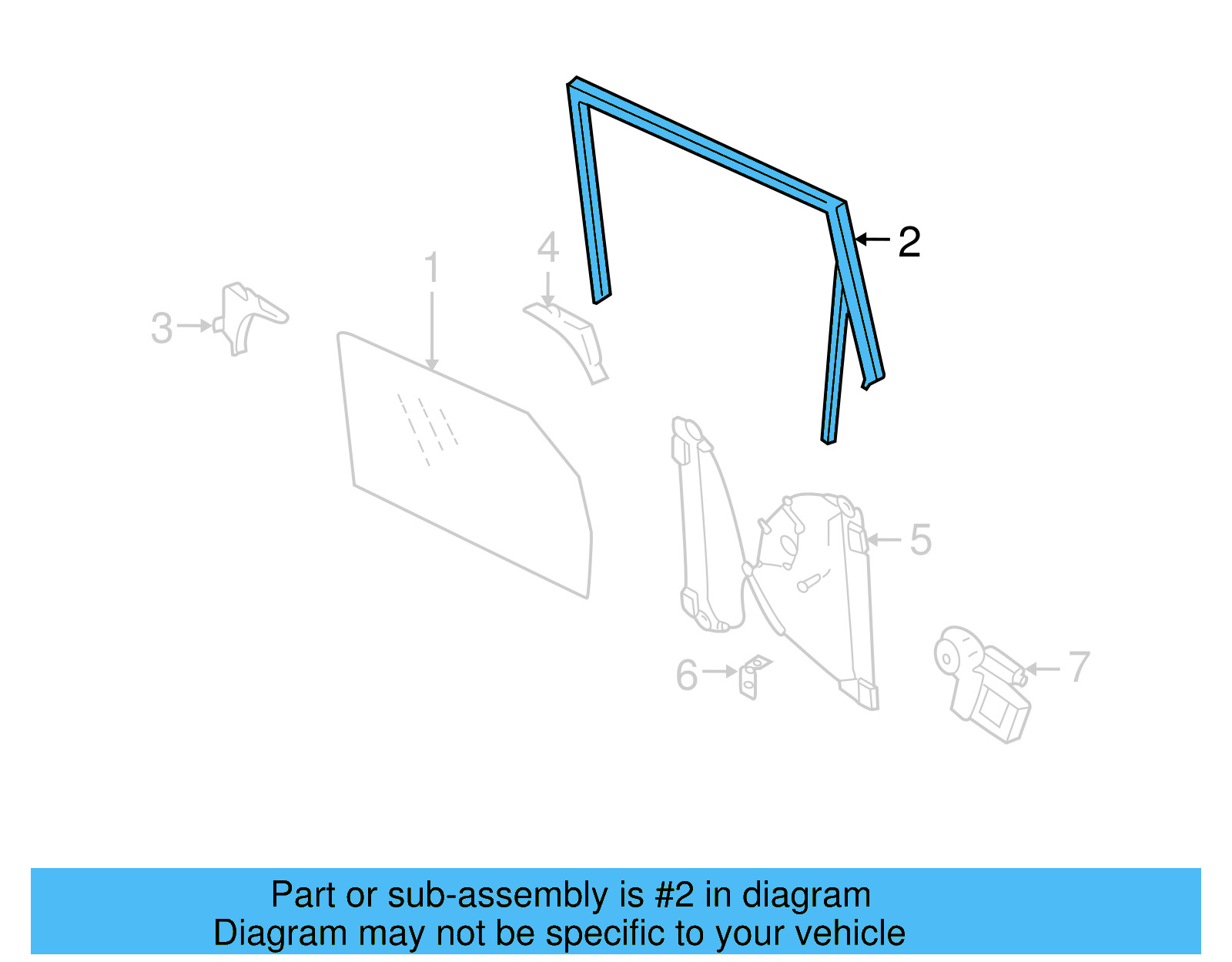 2
4
1
3
5
6
7

Part or sub-assembly is #2 in diagram
Diagram may not be specific to your vehicle