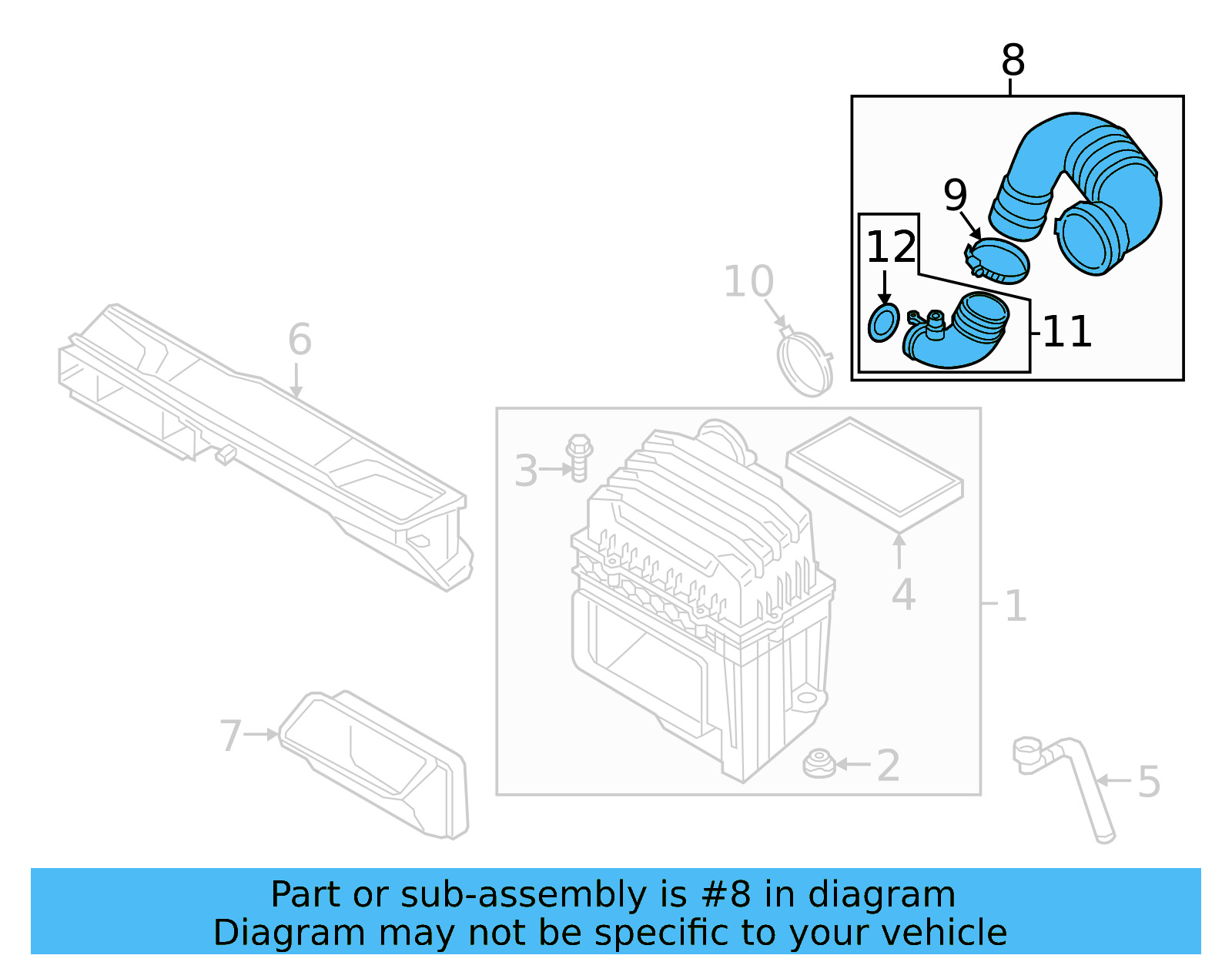 8
9
12
11
10
6
3
4
1
7
2
5

Part or sub-assembly is #8 in diagram
Diagram may not be specific to your vehicle