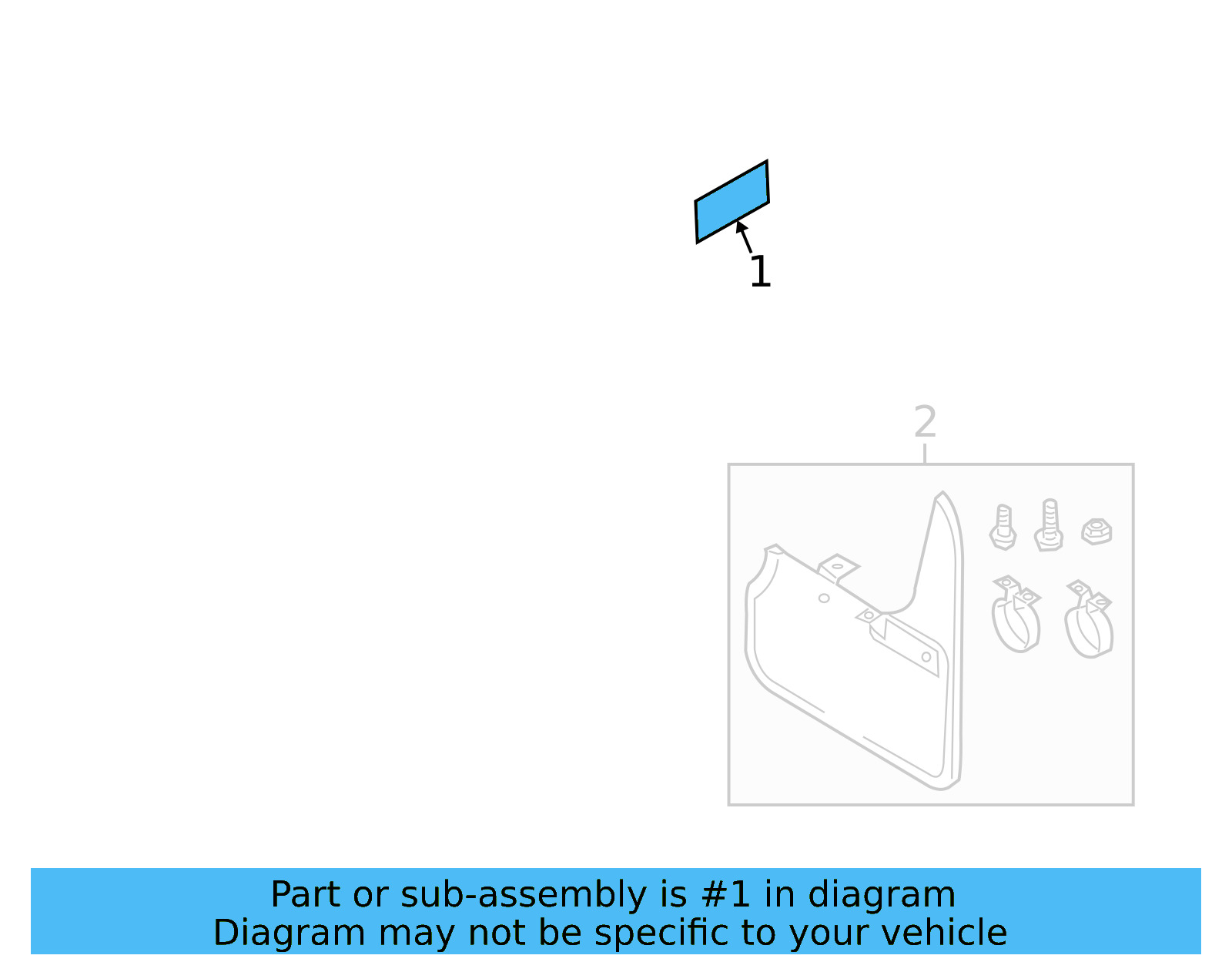 1

2

Part or sub-assembly is #1 in diagram
Diagram may not be specific to your vehicle