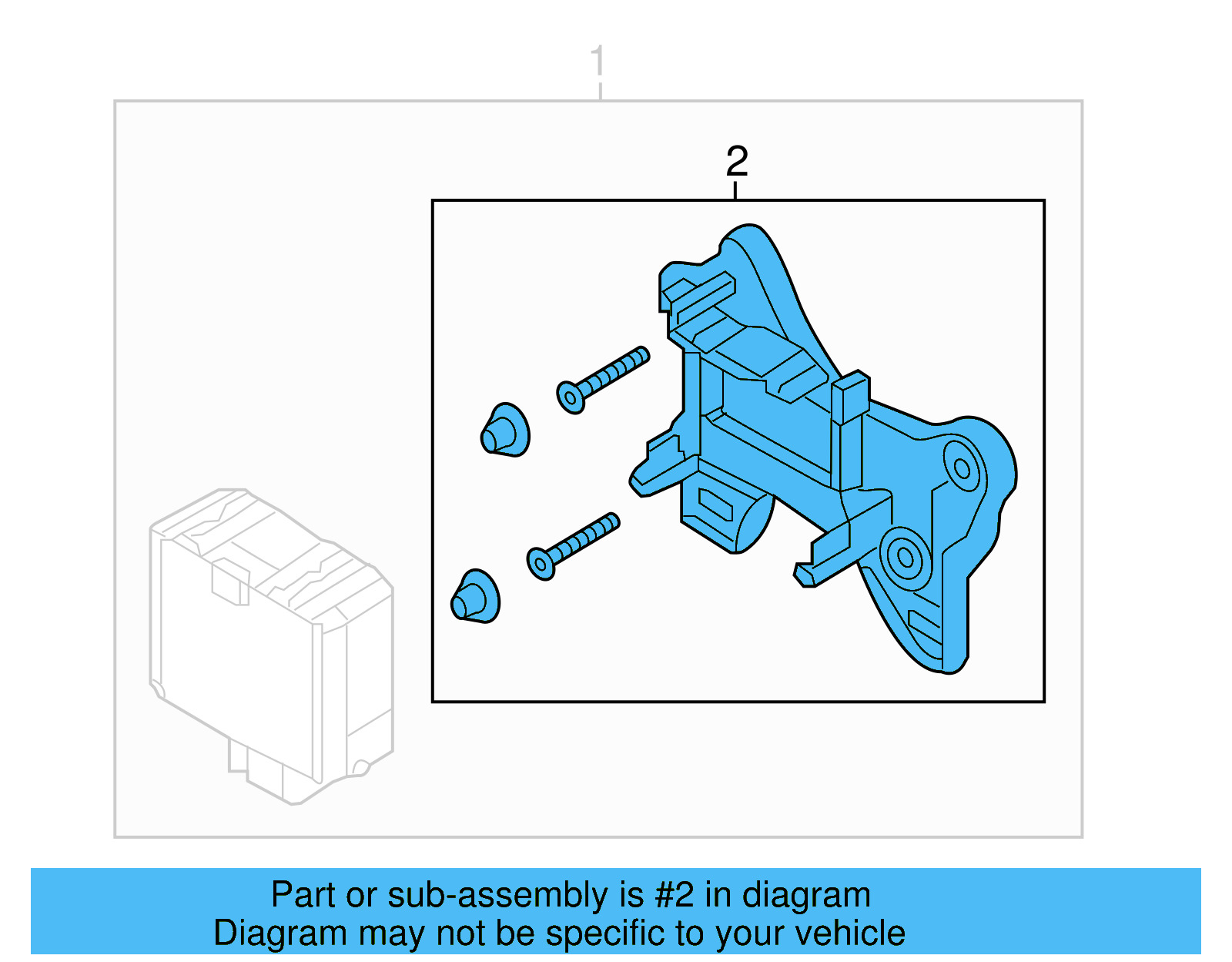 1

2

Part or sub-assembly is #2 in diagram
Diagram may not be specific to your vehicle