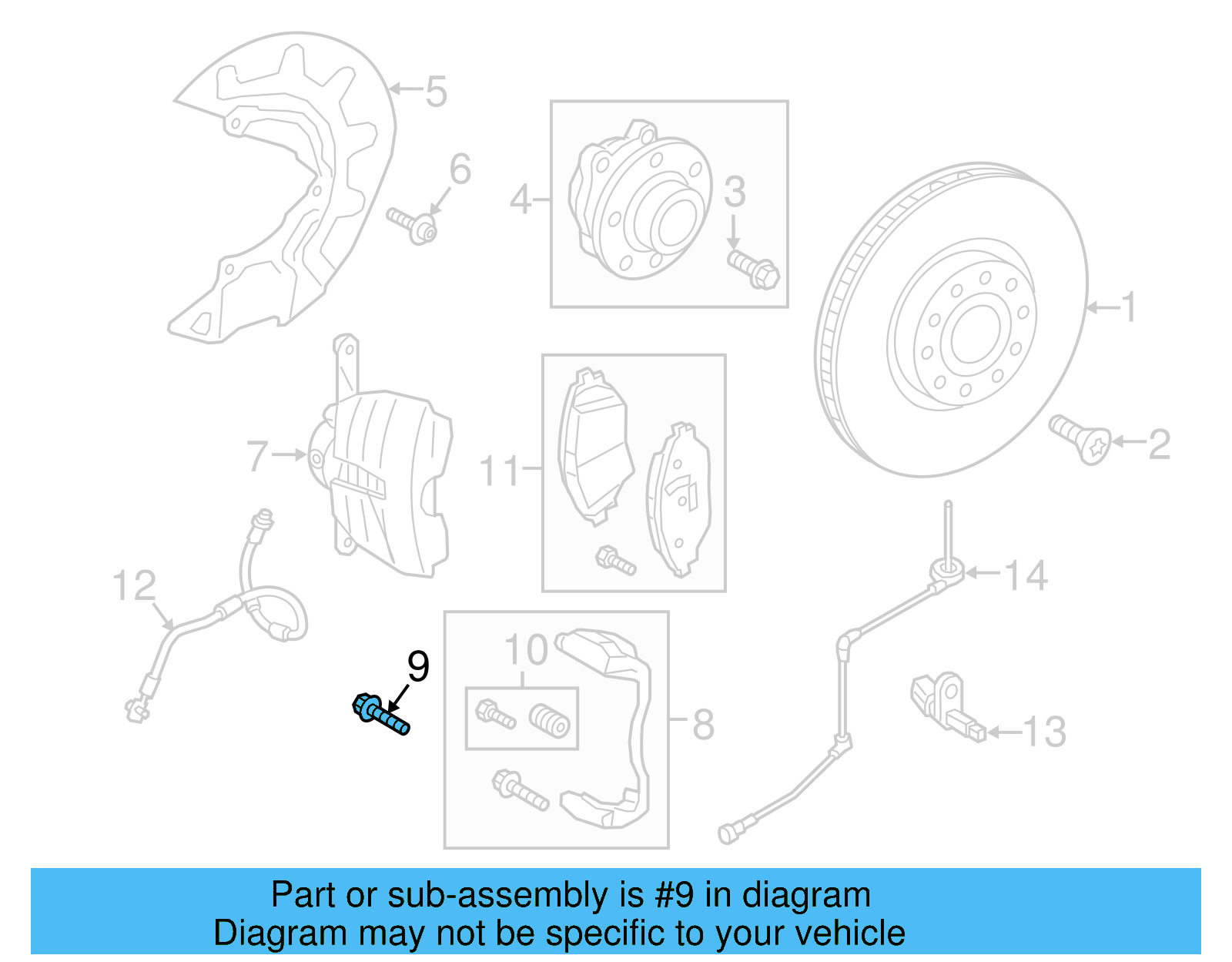 5
6
4
3
1
2
7
11
12
14
9
10
8
13

Part or sub-assembly is #9 in diagram
Diagram may not be specific to your vehicle