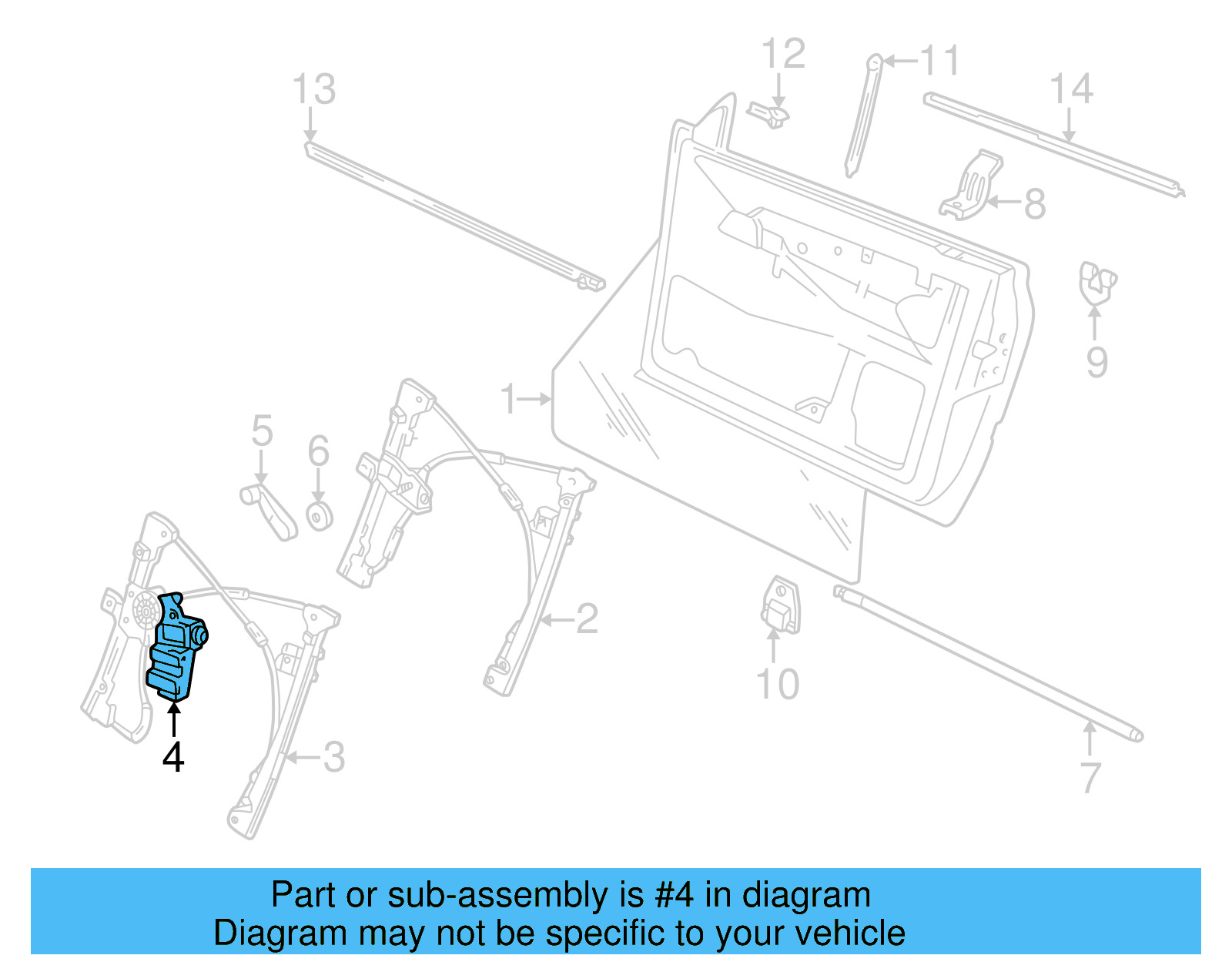 13
12
11
14
8
9
1
5
6
2
10
4
3
7

Part or sub-assembly is #4 in diagram
Diagram may not be specific to your vehicle