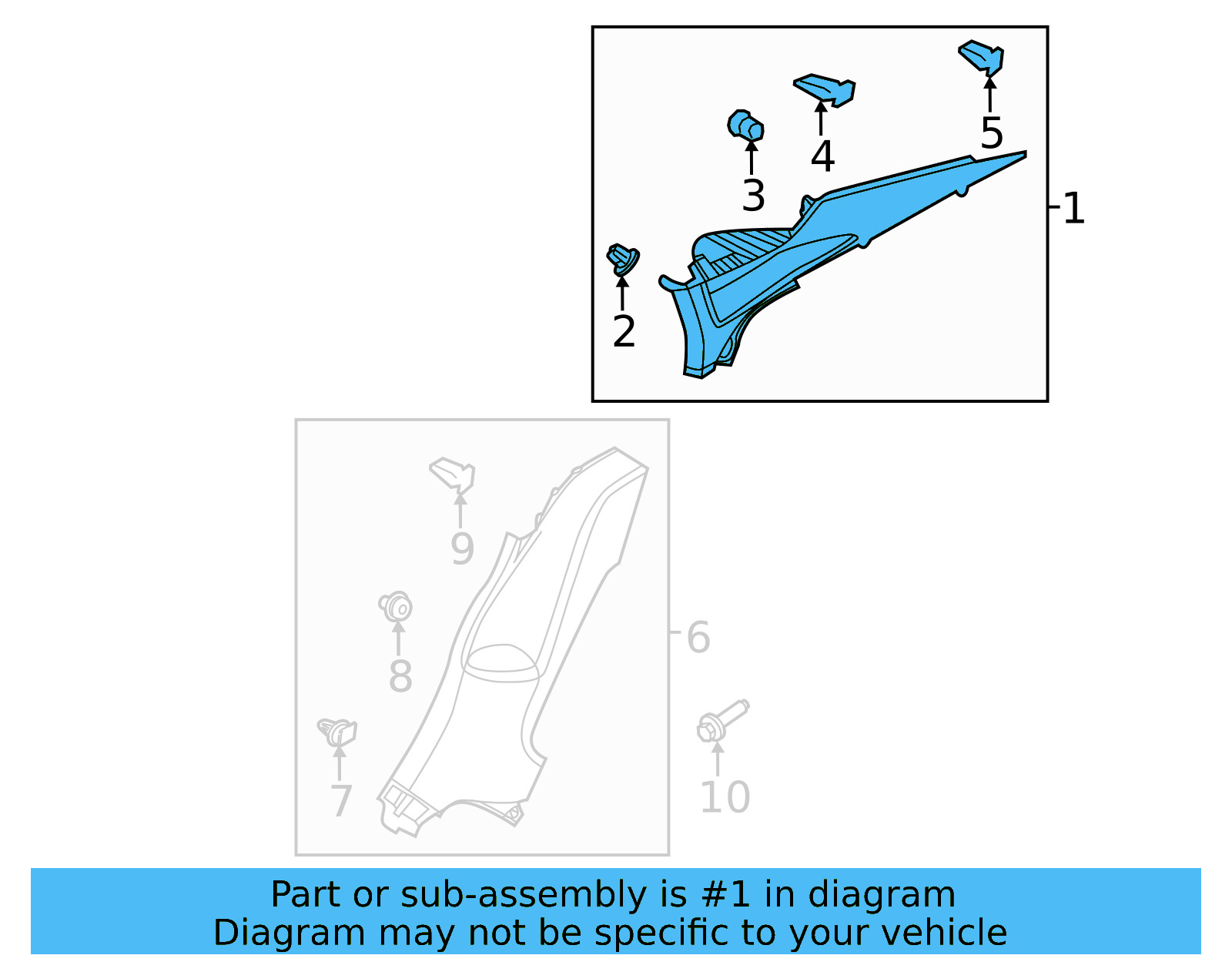 5
4
3
1
2

9
8
6
7
10

Part or sub-assembly is #1 in diagram
Diagram may not be specific to your vehicle