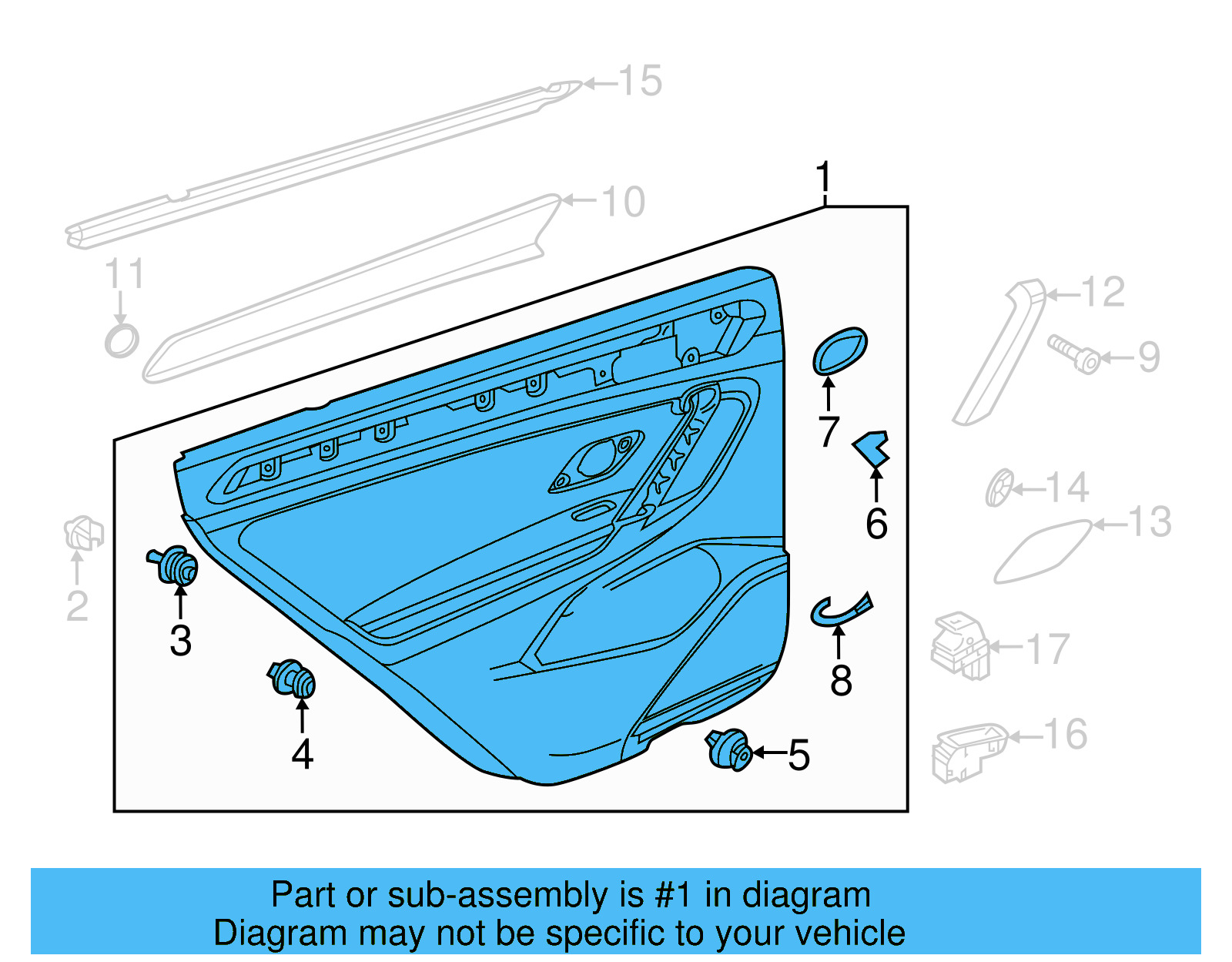 15

1

10

11

12

9

7

6

14

13

2

3

8

17

4

5

16

Part or sub-assembly is #1 in diagram
Diagram may not be specific to your vehicle