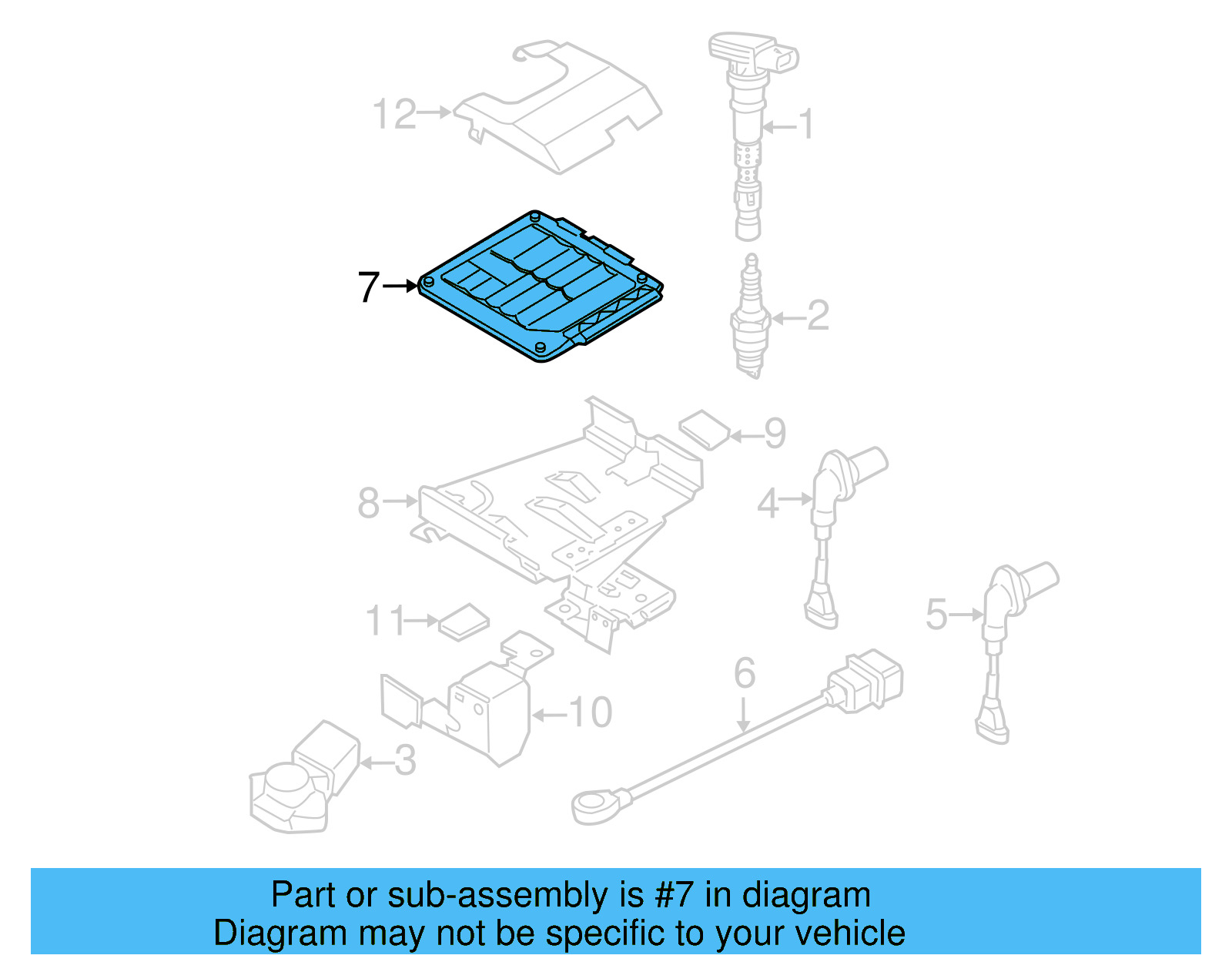 12
1
7
2
9
8
4
11
5
6
10
3

Part or sub-assembly is #7 in diagram
Diagram may not be specific to your vehicle