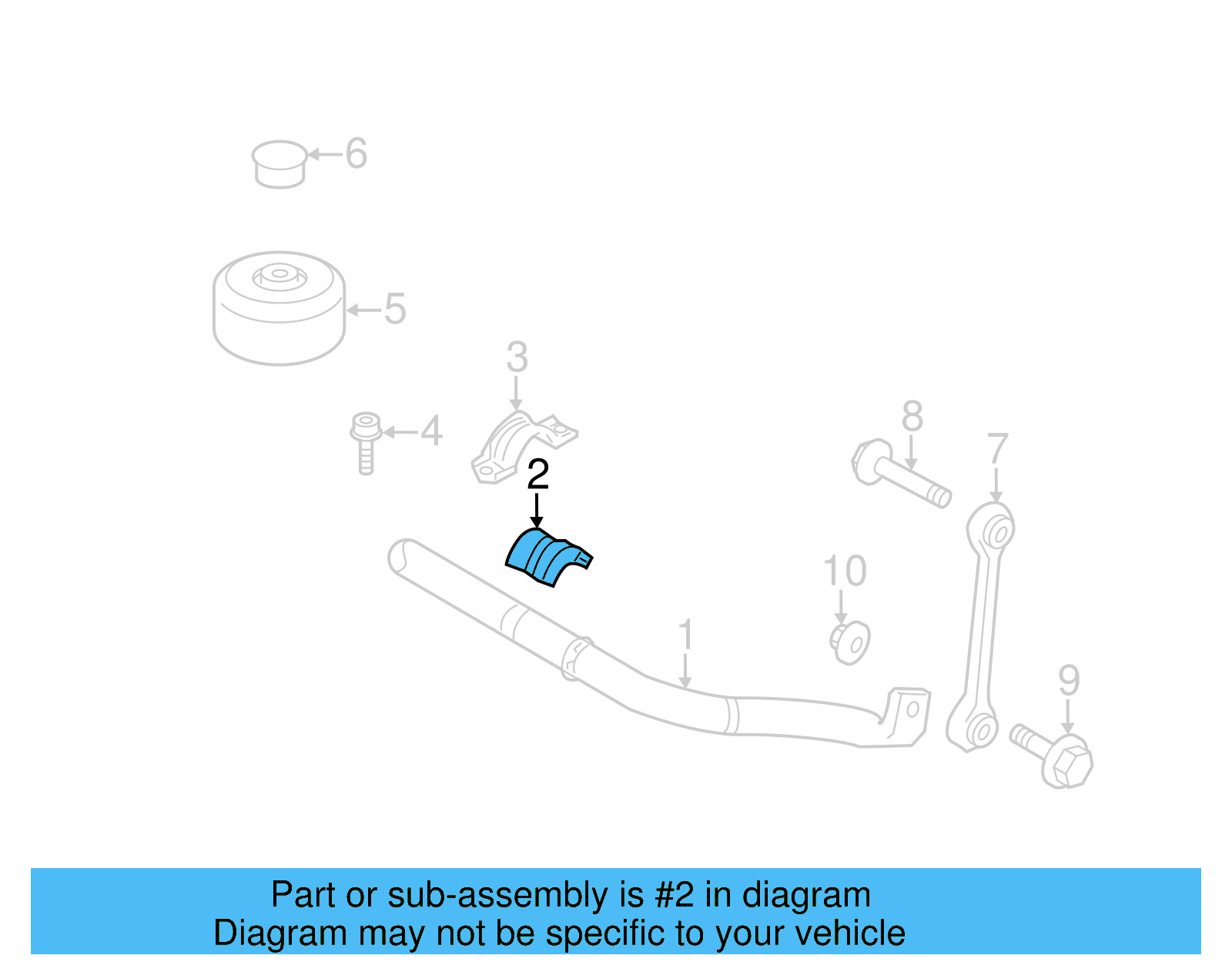 6
5
3
4
2
8
7
10
1
9

Part or sub-assembly is #2 in diagram
Diagram may not be specific to your vehicle